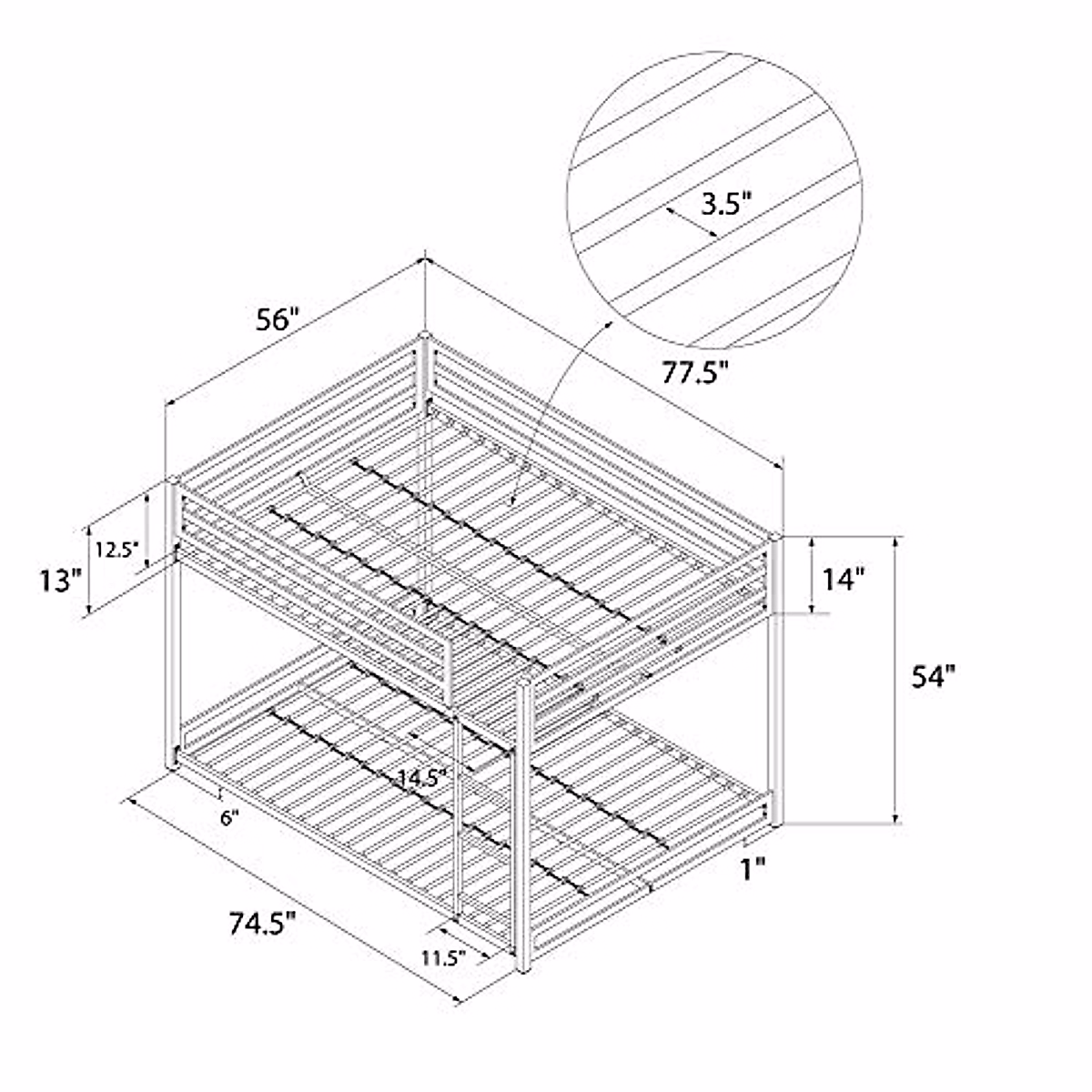 3.5"

56"

77.5"

12.5"

13"

14"

54"

14.5"

6"

1"

74.5"

11.5"