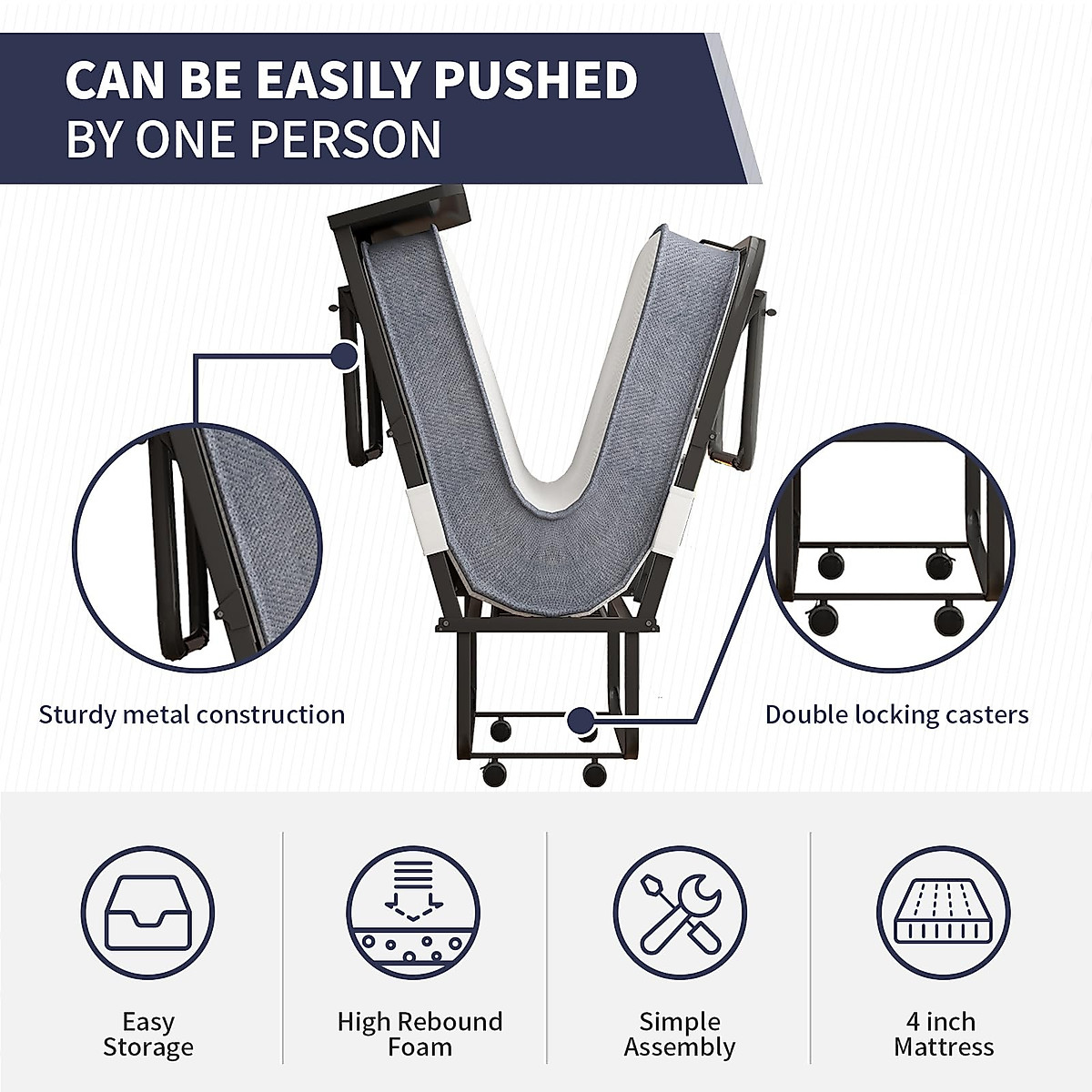 CAN BE EASILY PUSHED
BY ONE PERSON

Sturdy metal construction

Double locking casters

Easy Storage

High Rebound Foam

Simple Assembly

4 inch Mattress