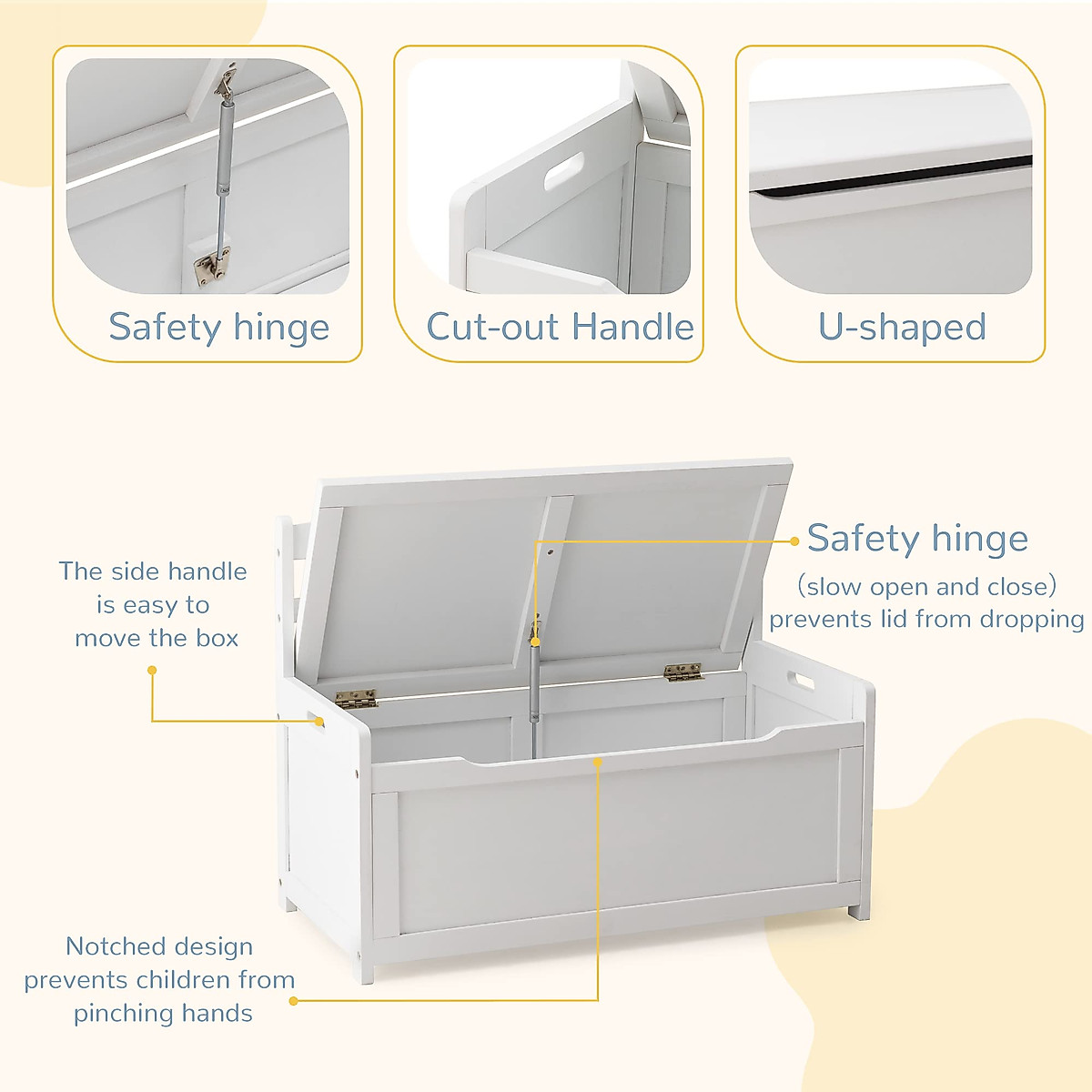 Safety hinge

Cut-out Handle

U-shaped

The side handle is easy to move the box

Safety hinge
(slow open and close) prevents lid from dropping

Notched design prevents children from pinching hands