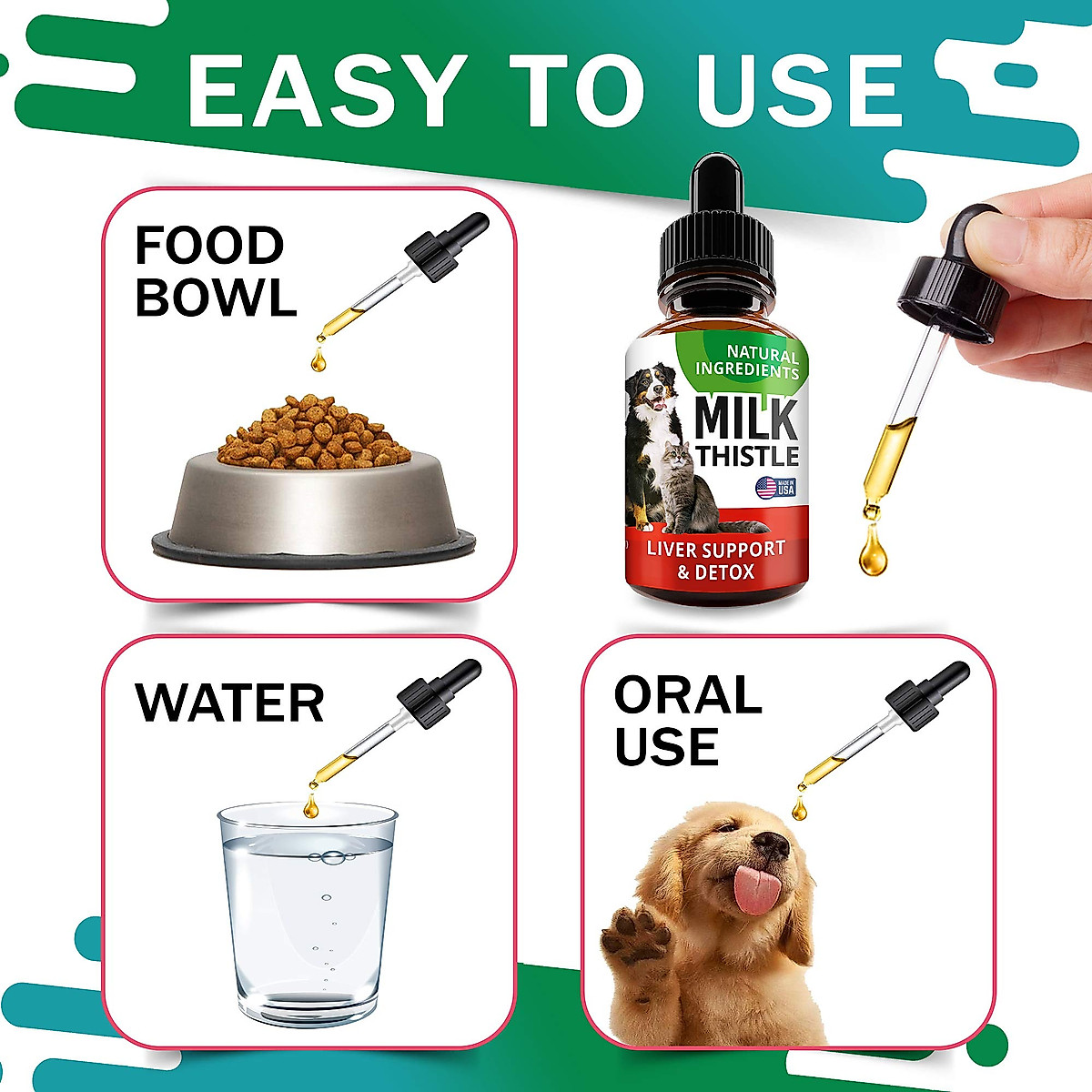 EASY TO USE

FOOD BOWL

NATURAL INGREDIENTS
MILK THISTLE
MADE IN USA
LIVER SUPPORT & DETOX

WATER

ORAL USE