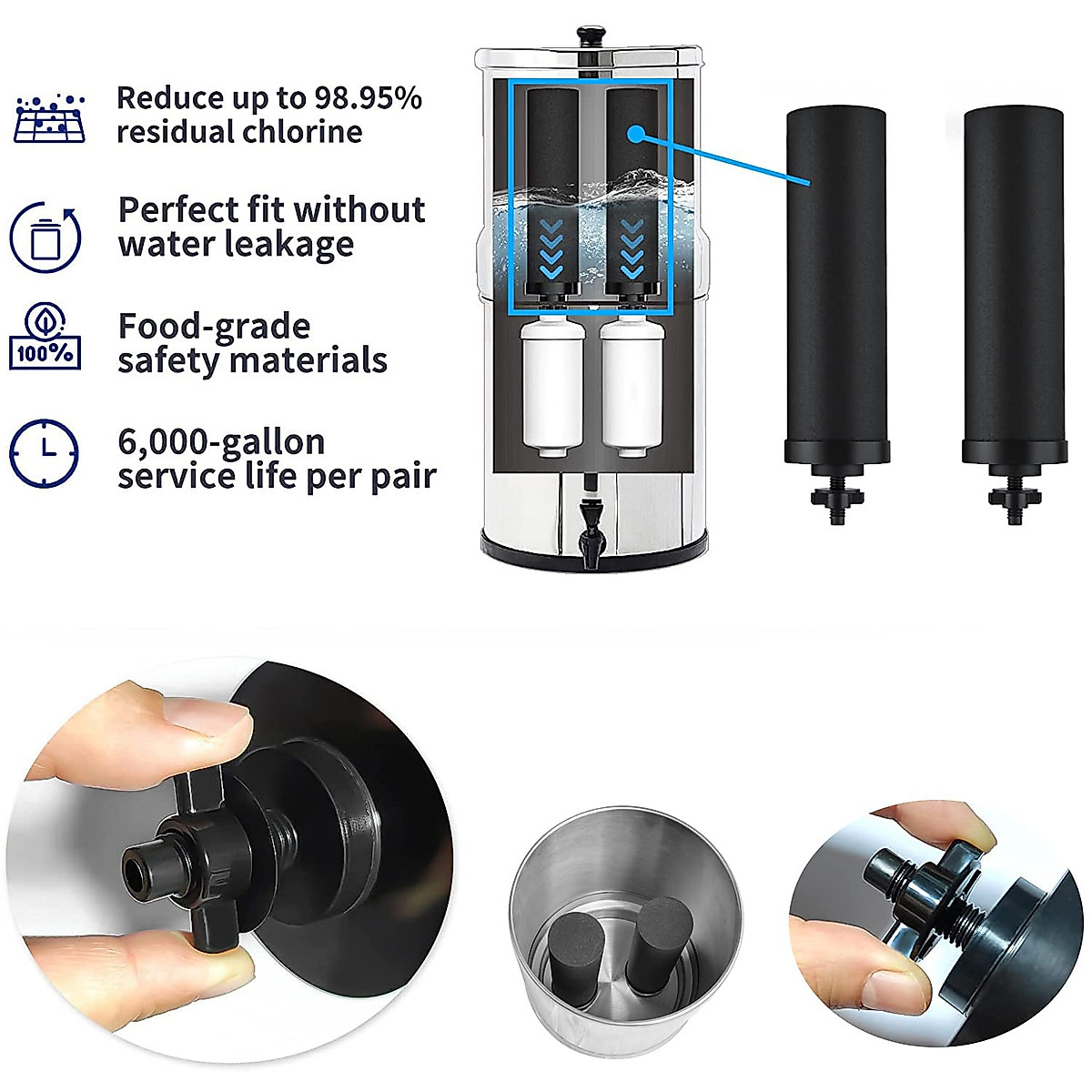 Reduce up to 98.95% residual chlorine

Perfect fit without water leakage

100%

Food-grade safety materials

6,000-gallon service life per pair