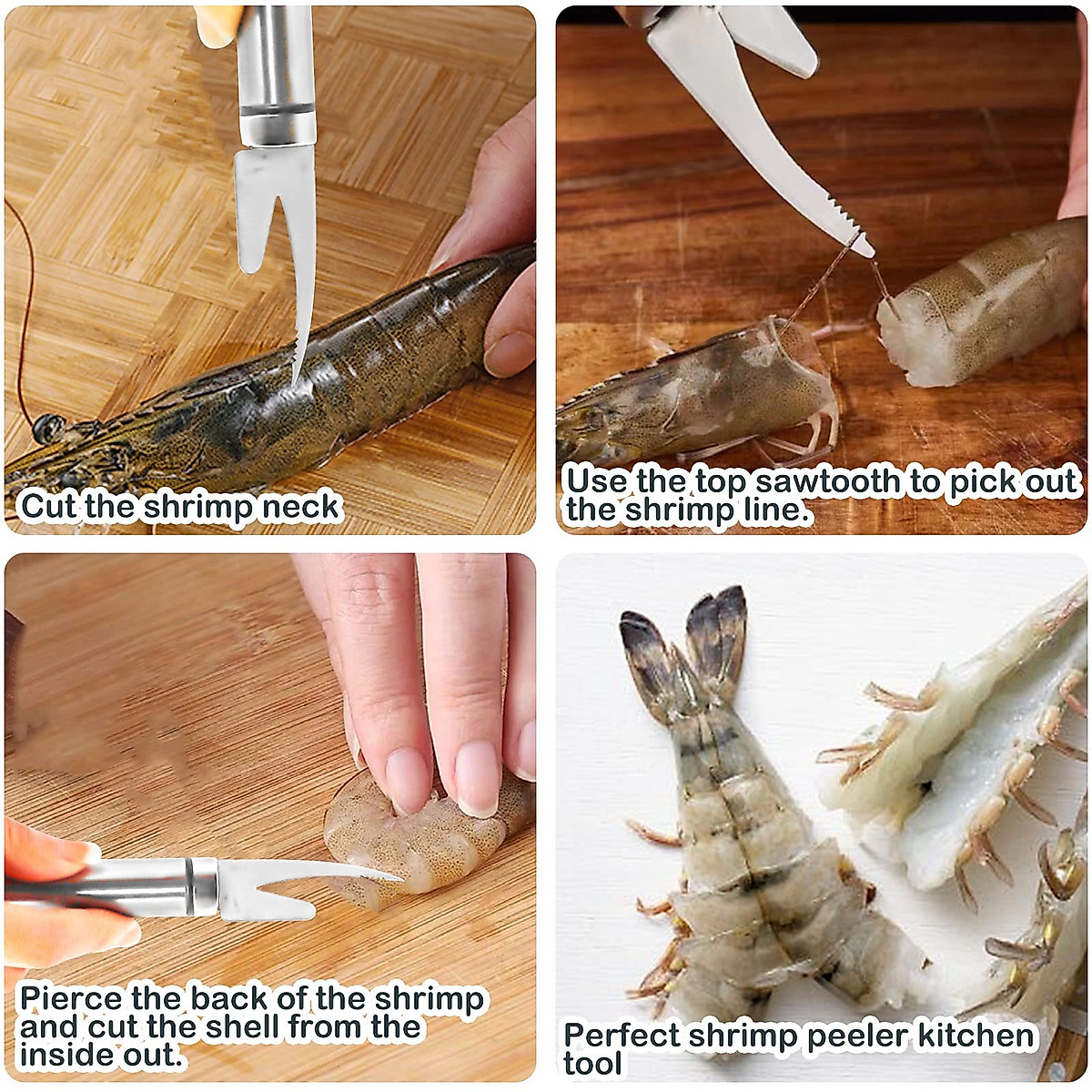 Cut the shrimp neck

Use the top sawtooth to pick out the shrimp line.

Pierce the back of the shrimp and cut the shell from the inside out.

Perfect shrimp peeler kitchen tool