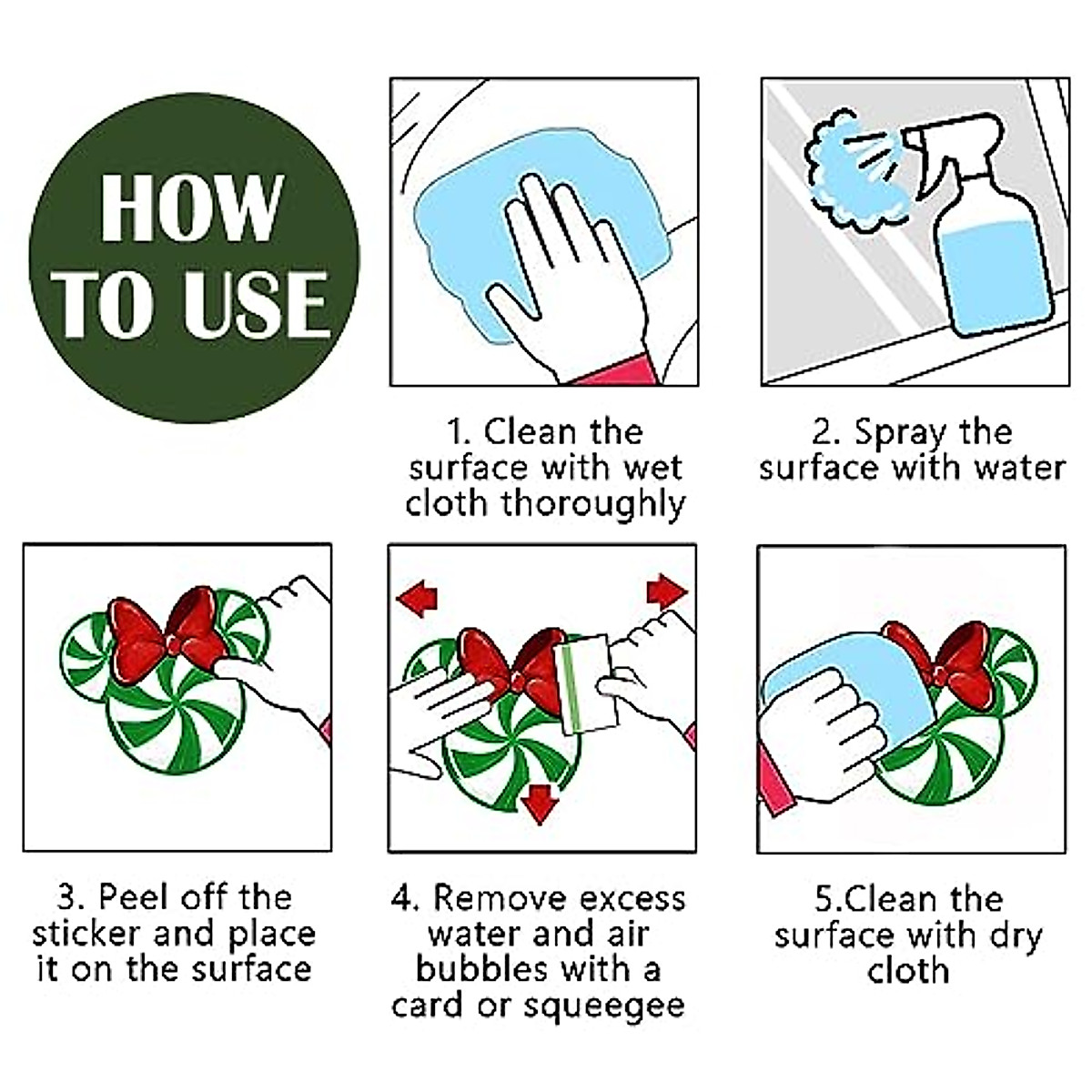 HOW TO USE

1. Clean the surface with wet cloth thoroughly

2. Spray the surface with water

3. Peel off the sticker and place it on the surface

4. Remove excess water and air bubbles with a card or squeegee

5.Clean the surface with dry cloth