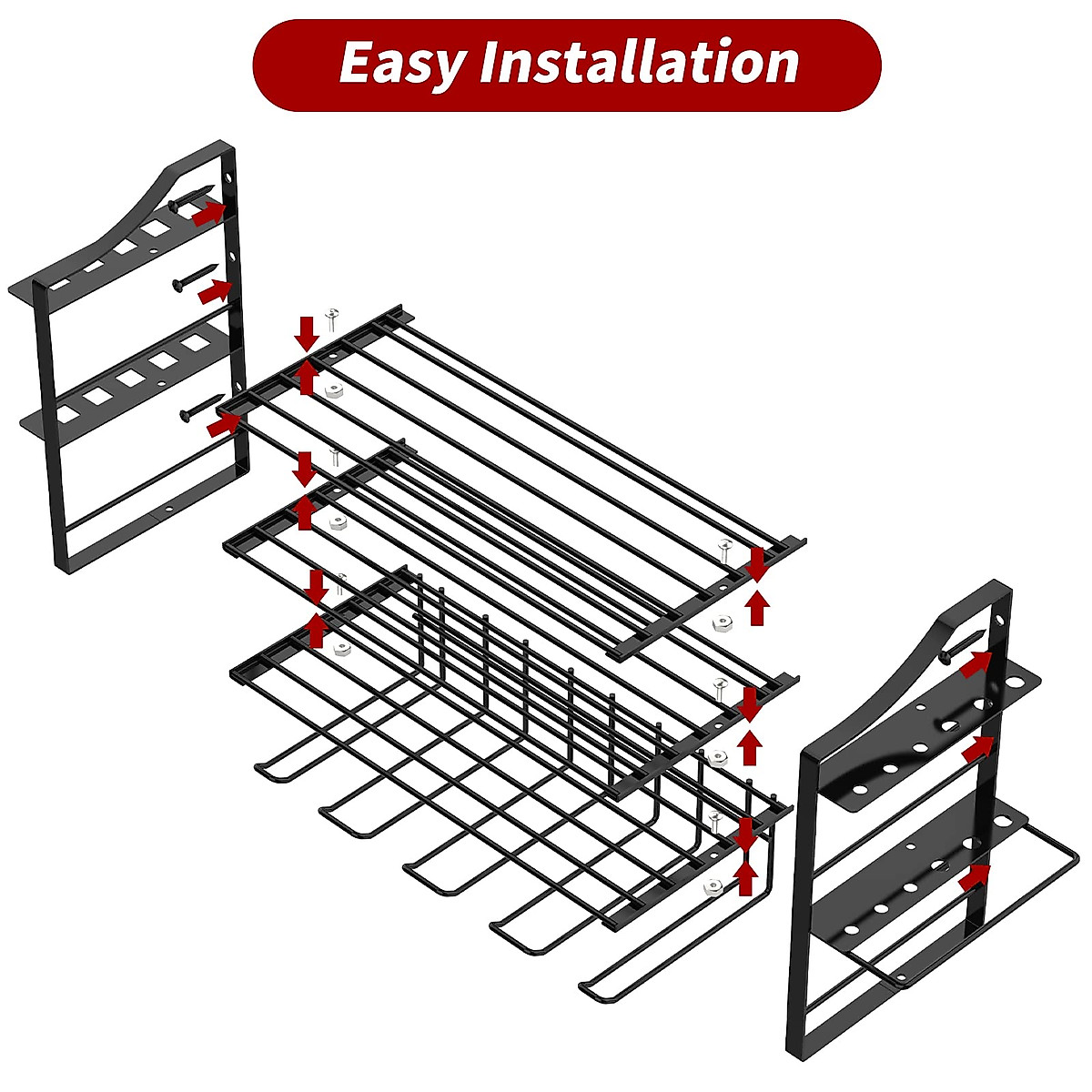 Easy Installation