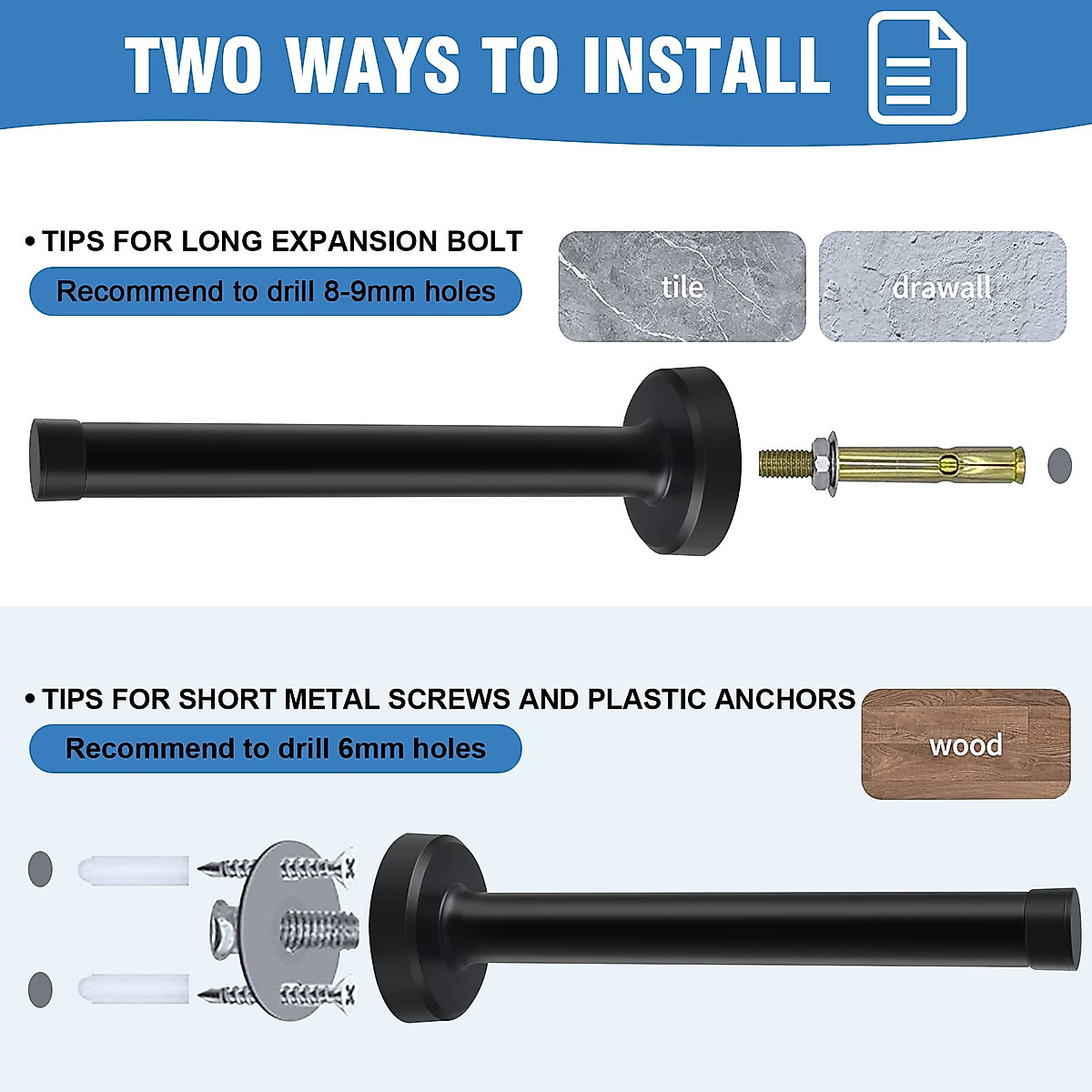 TWO WAYS TO INSTALL

• TIPS FOR LONG EXPANSION BOLT

Recommend to drill 8-9mm holes

tile

drawall

• TIPS FOR SHORT METAL SCREWS AND PLASTIC ANCHORS

Recommend to drill 6mm holes

wood