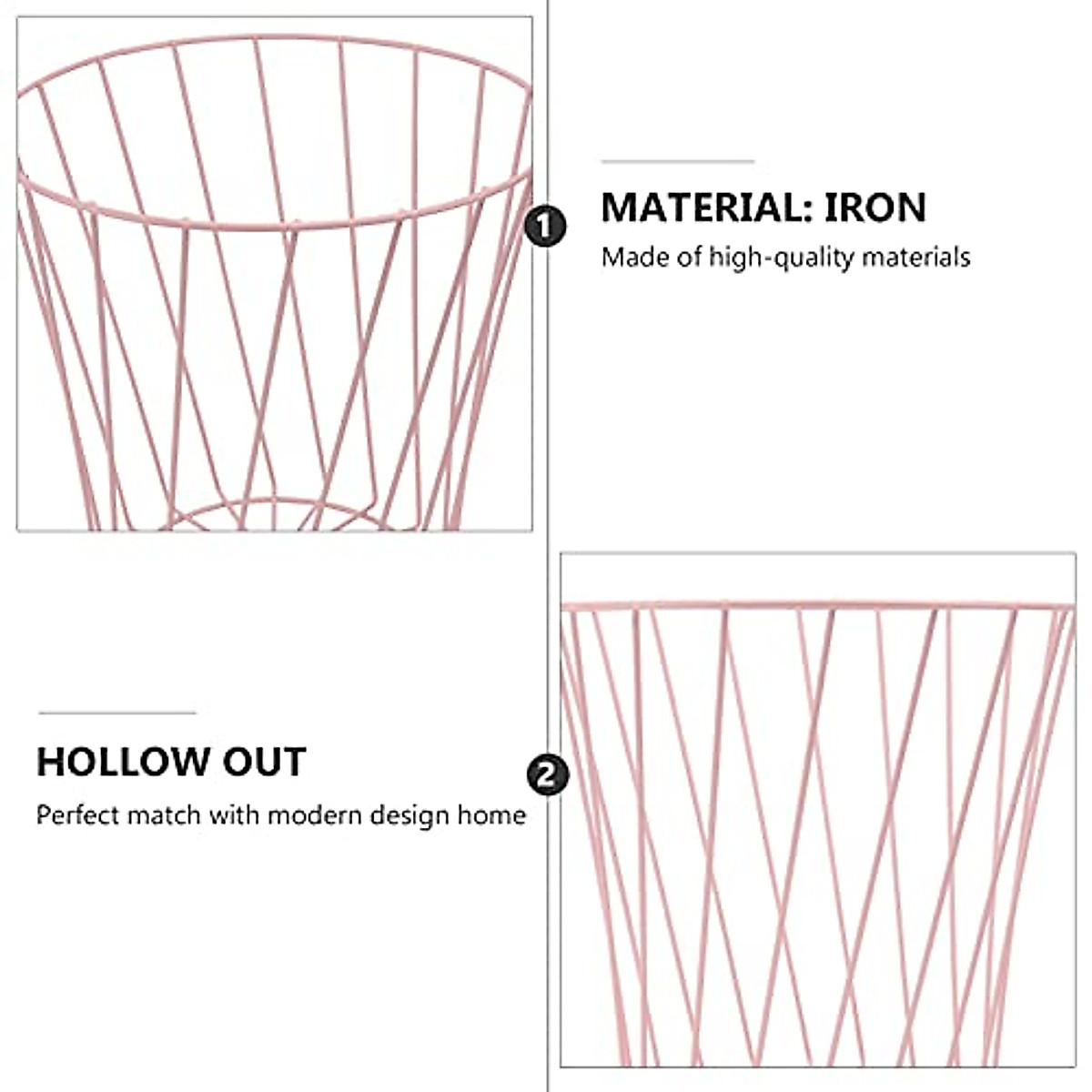 1

MATERIAL: IRON

Made of high-quality materials

HOLLOW OUT

Perfect match with modern design home

2