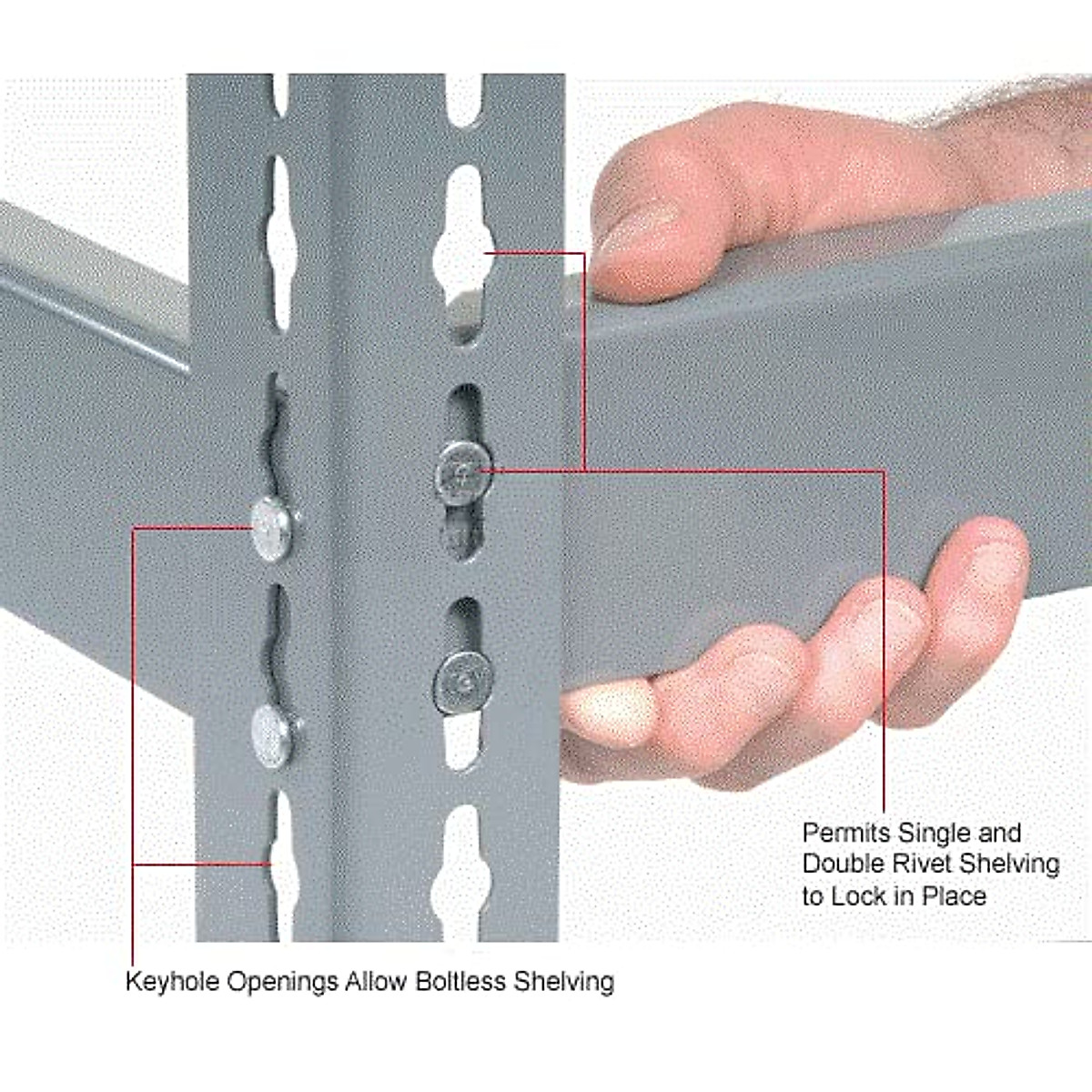 Permits Single and Double Rivet Shelving to Lock in Place

Keyhole Openings Allow Boltless Shelving