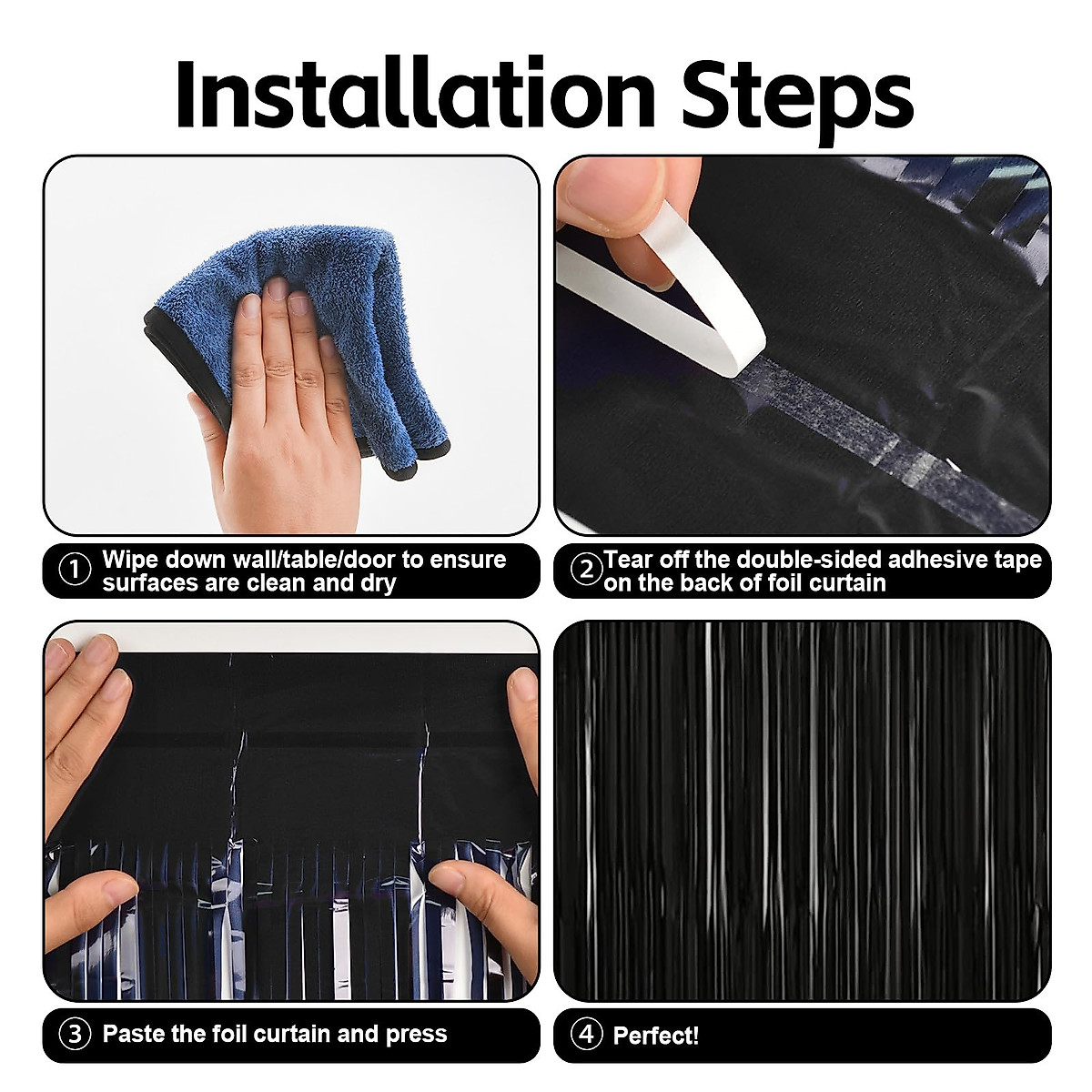 Installation Steps

① Wipe down wall/table/door to ensure surfaces are clean and dry

② Tear off the double-sided adhesive tape on the back of foil curtain

③ Paste the foil curtain and press

④ Perfect!