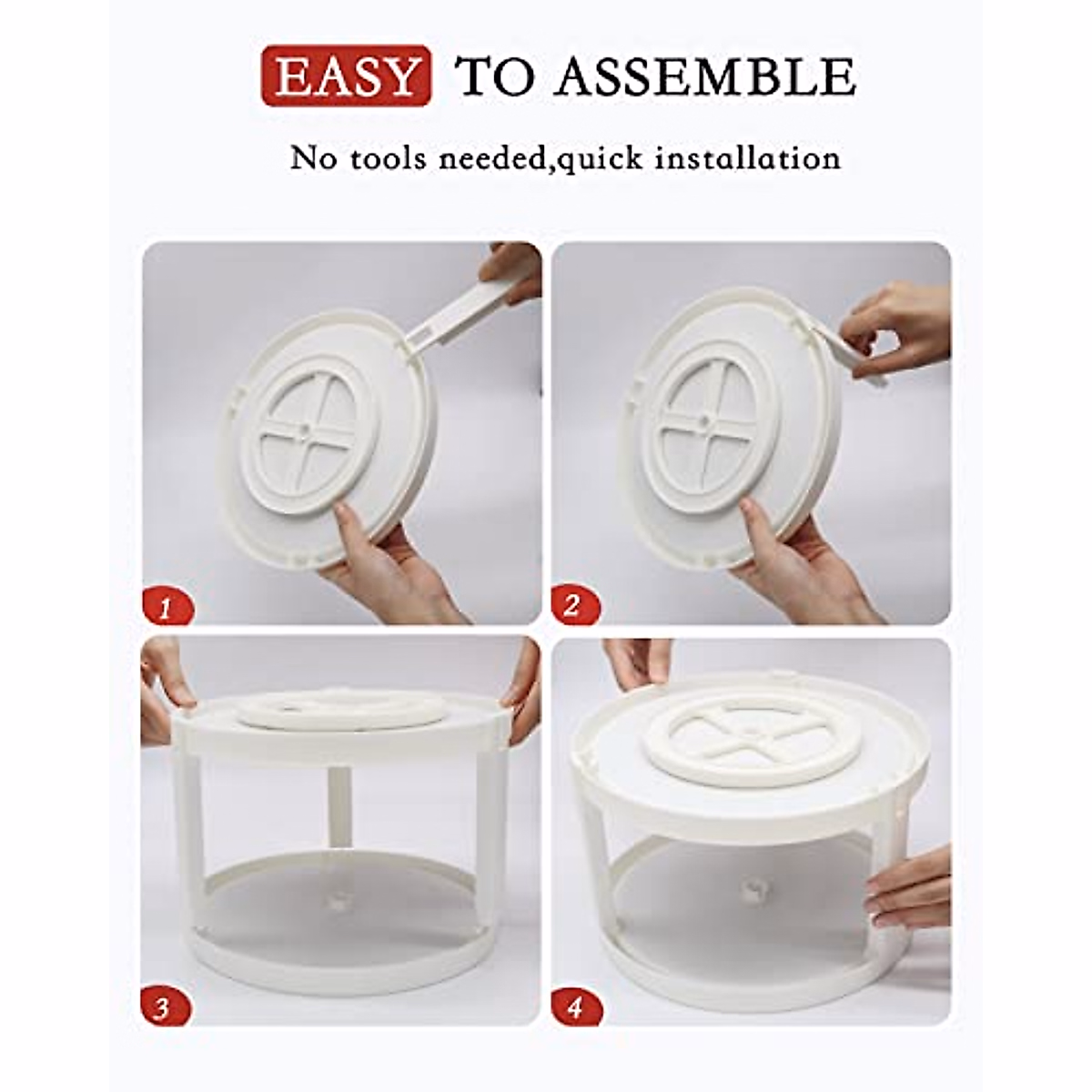 EASY TO ASSEMBLE

No tools needed,quick installation

1

2

3

4