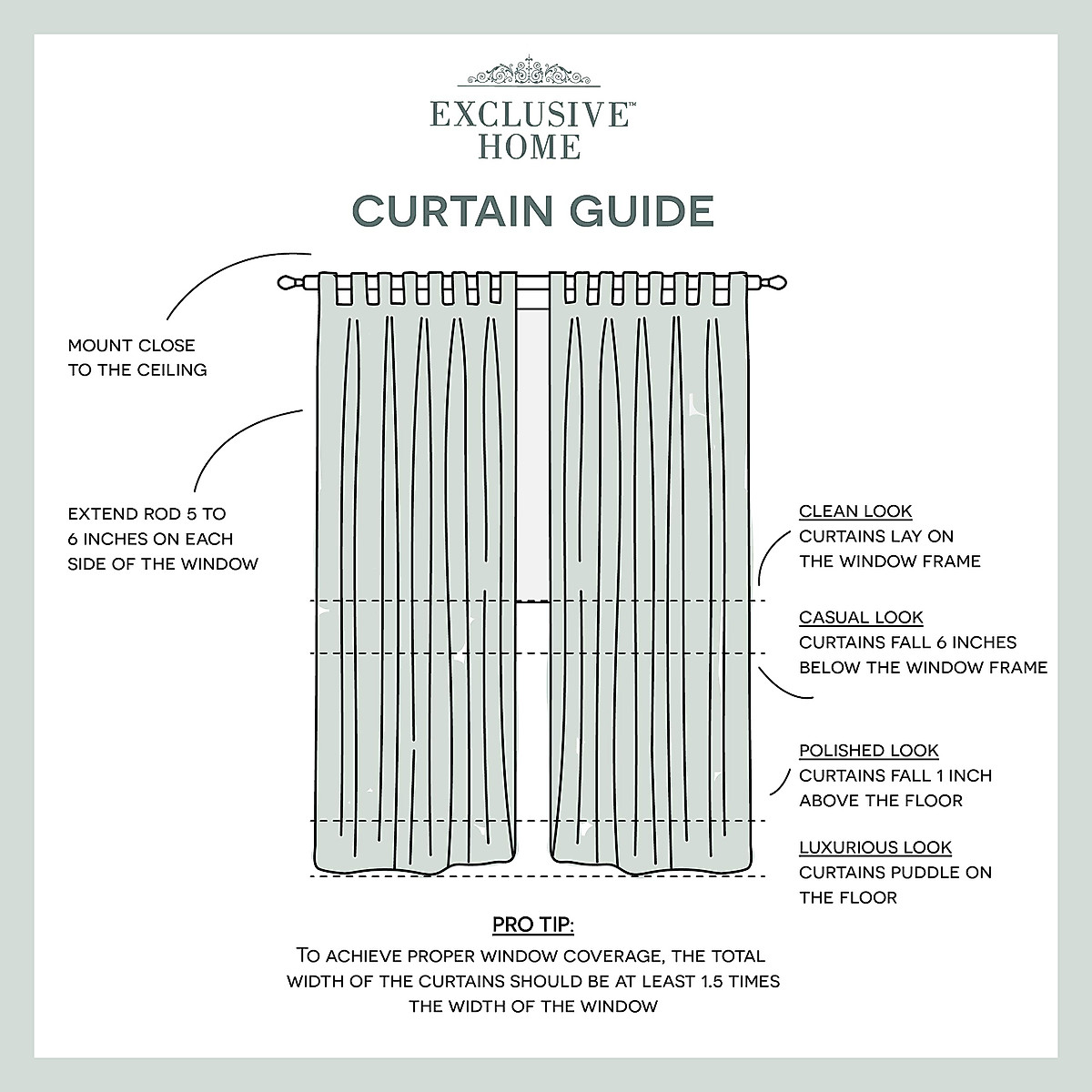 EXCLUSIVE™
HOME

CURTAIN GUIDE

MOUNT CLOSE TO THE CEILING

EXTEND ROD 5 TO 6 INCHES ON EACH SIDE OF THE WINDOW

CLEAN LOOK
CURTAINS LAY ON THE WINDOW FRAME

CASUAL LOOK
CURTAINS FALL 6 INCHES BELOW THE WINDOW FRAME

POLISHED LOOK
CURTAINS FALL 1 INCH ABOVE THE FLOOR

LUXURIOUS LOOK
CURTAINS PUDDLE ON THE FLOOR

PRO TIP:
TO ACHIEVE PROPER WINDOW COVERAGE, THE TOTAL WIDTH OF THE CURTAINS SHOULD BE AT LEAST 1.5 TIMES THE WIDTH OF THE WINDOW