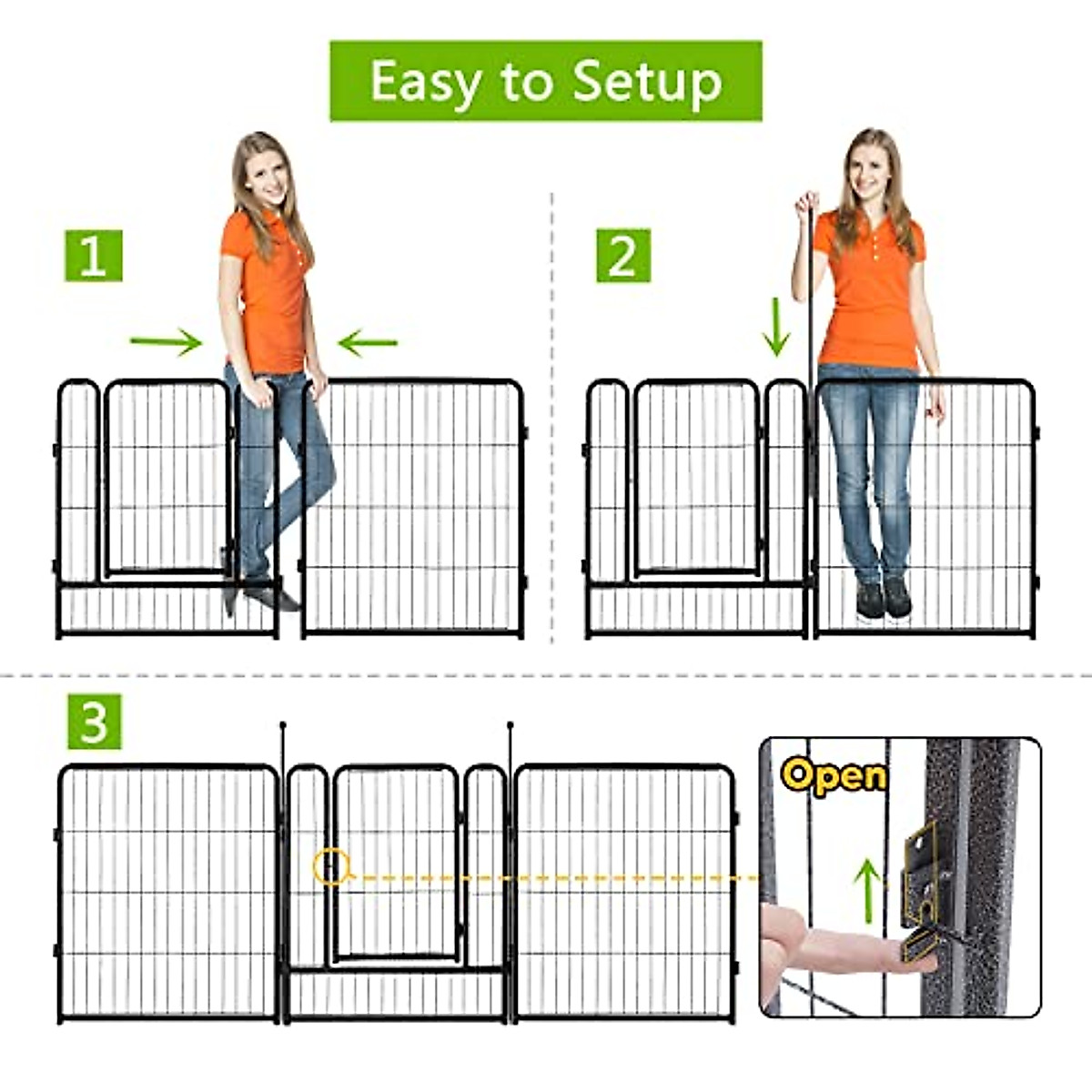 Easy to Setup

1

2

3

Open