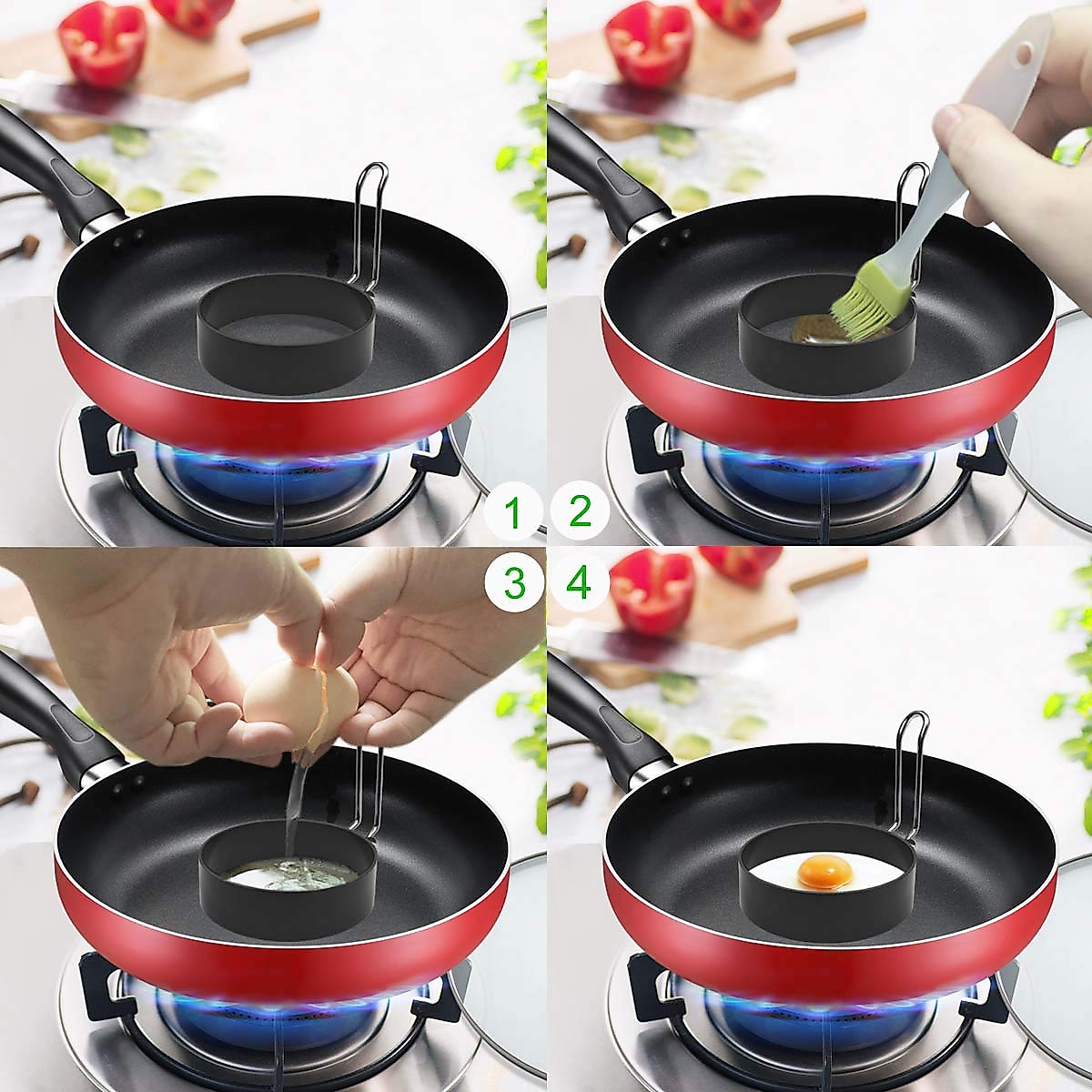 1
2
3
4