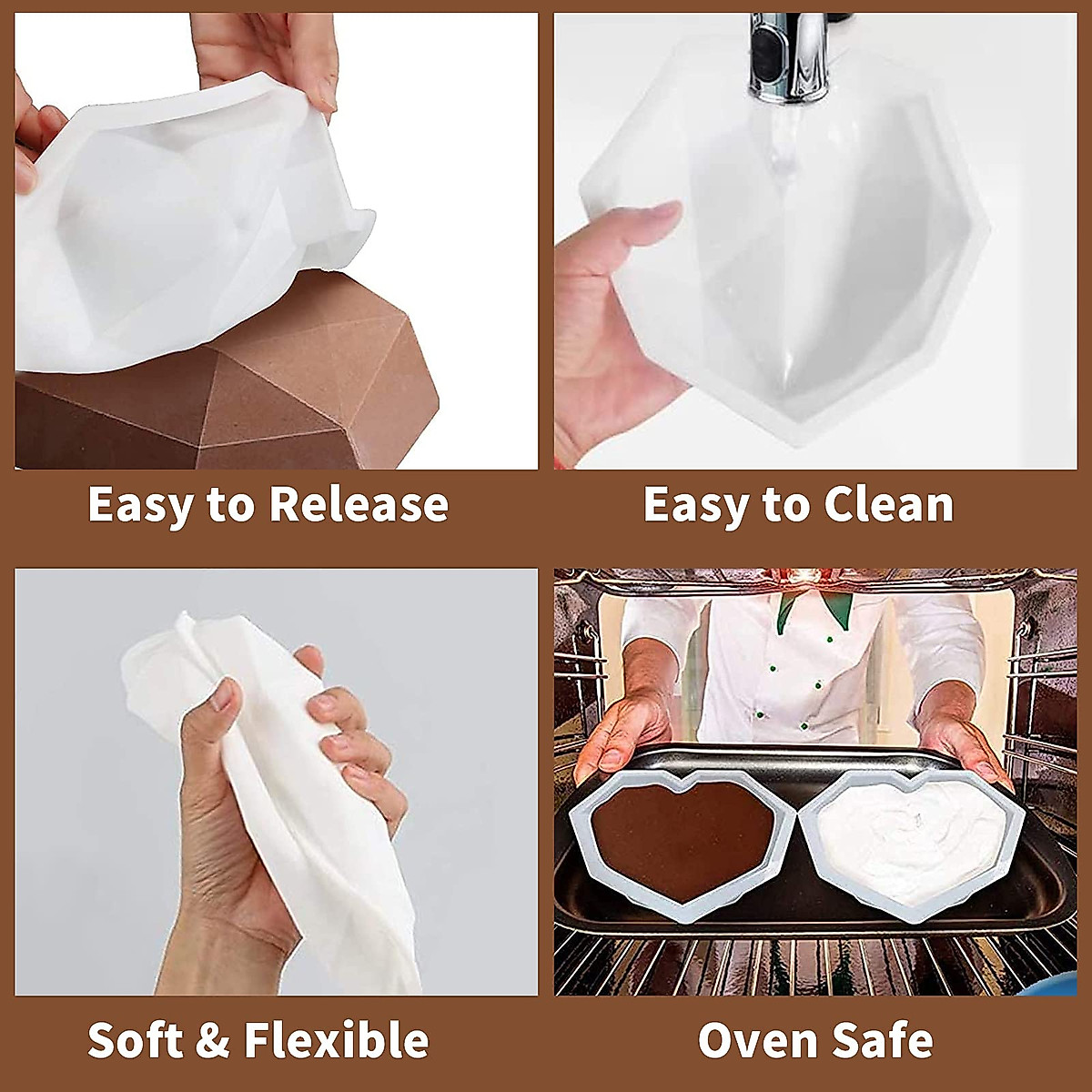 Easy to Release

Easy to Clean

Soft & Flexible

Oven Safe