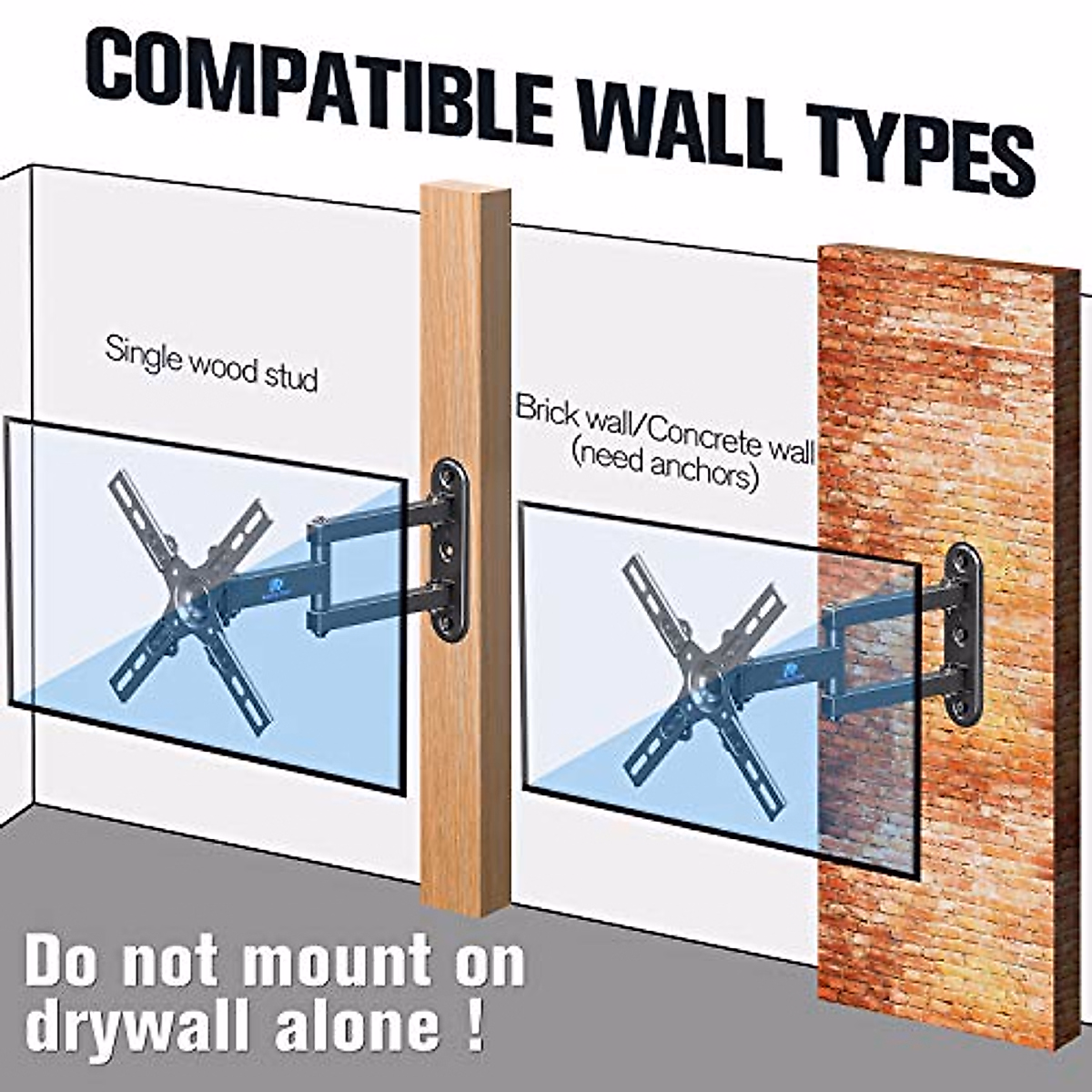 COMPATIBLE WALL TYPES

Single wood stud

Brick wall/Concrete wall (need anchors)

Do not mount on drywall alone !