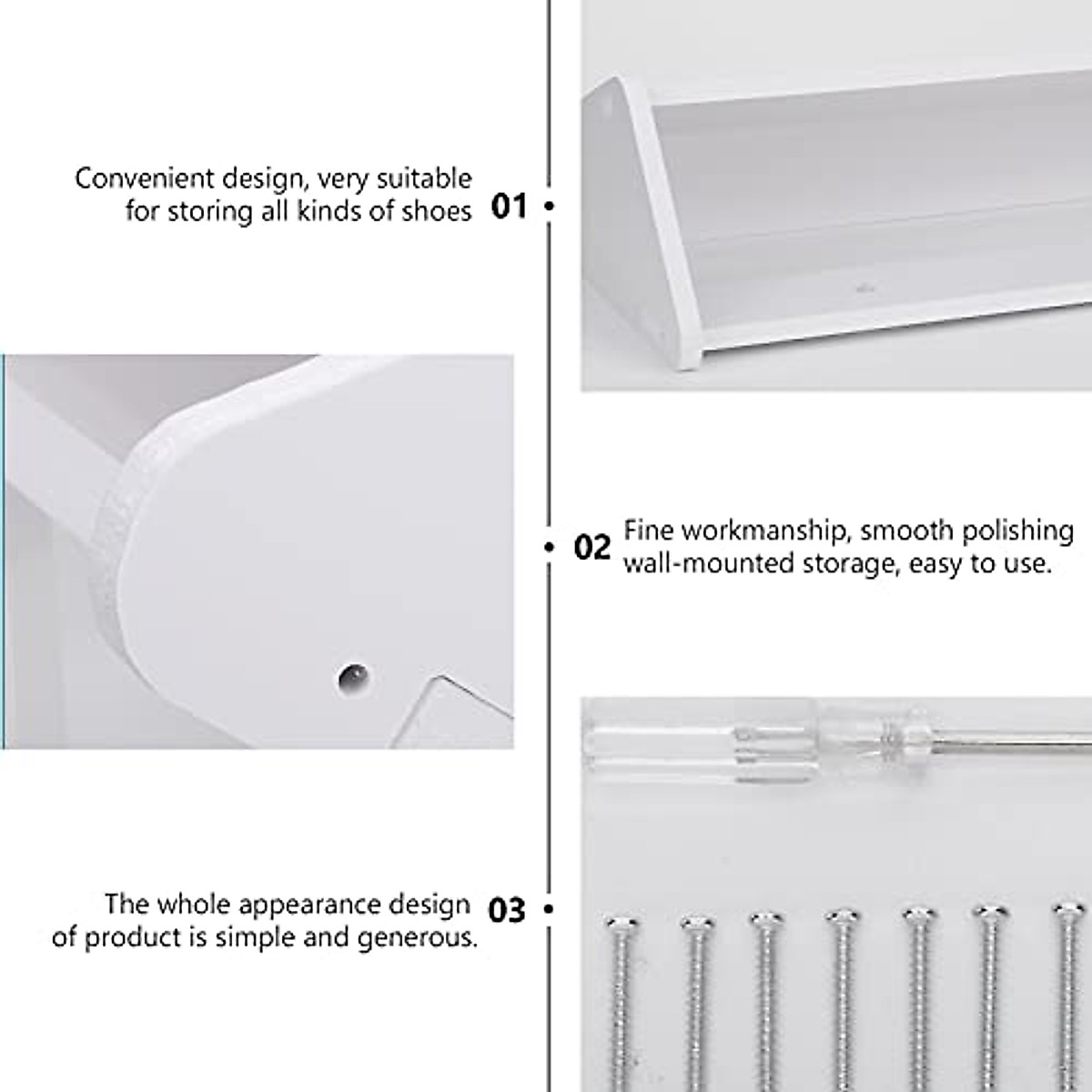 Convenient design, very suitable for storing all kinds of shoes 01

02 Fine workmanship, smooth polishing wall-mounted storage, easy to use.

The whole appearance design of product is simple and generous. 03