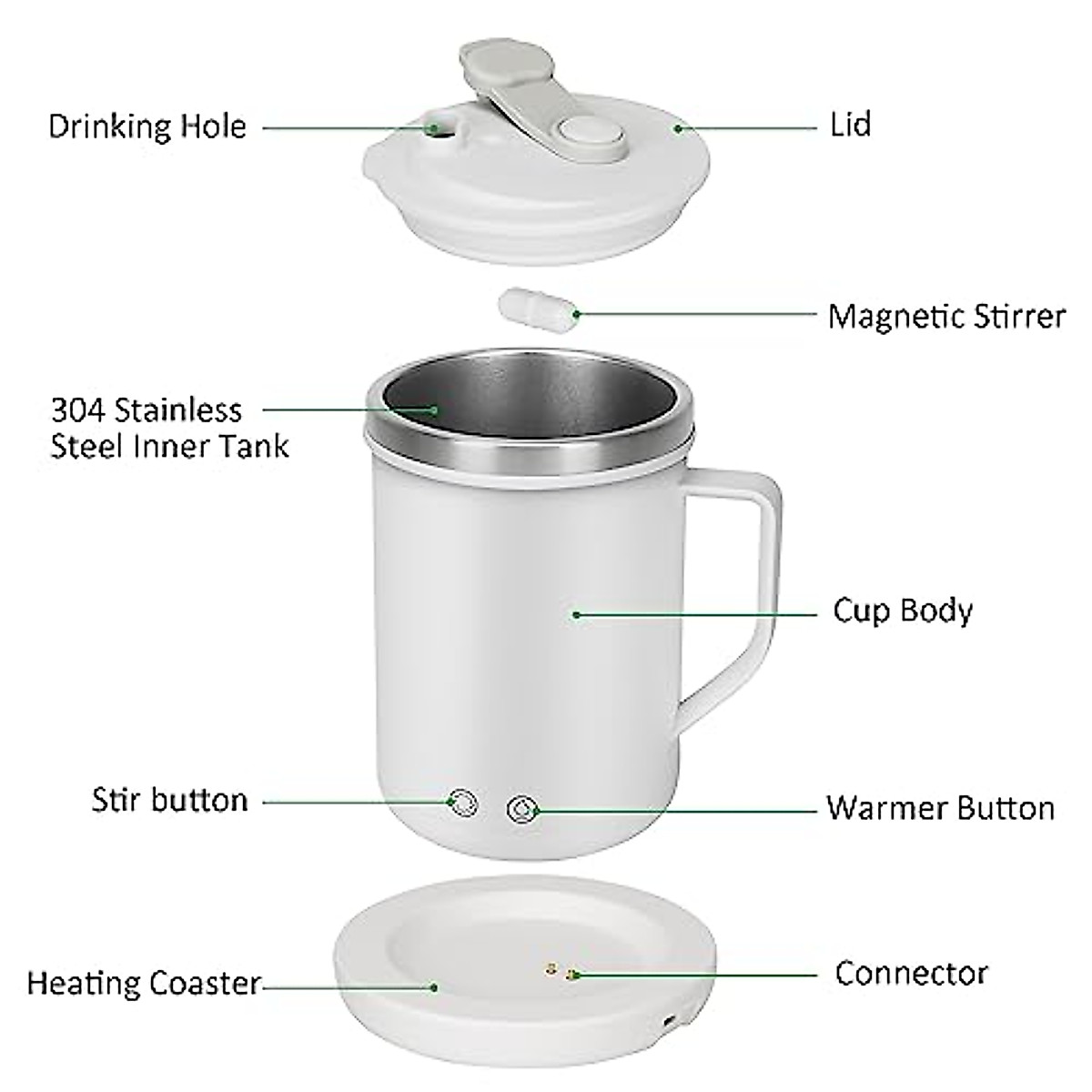 Drinking Hole

Lid

Magnetic Stirrer

304 Stainless Steel Inner Tank

Cup Body

Stir button

Warmer Button

Heating Coaster

Connector