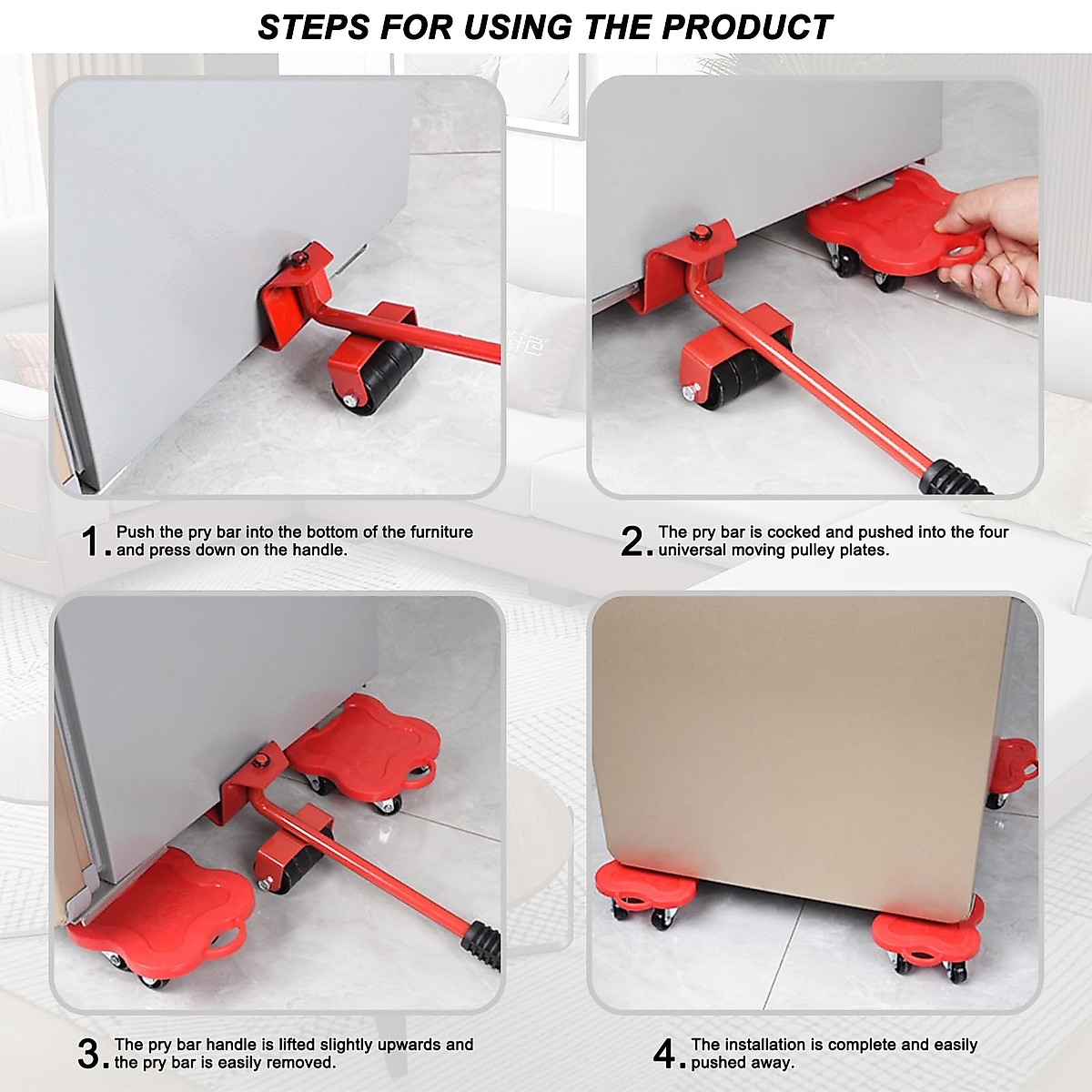 STEPS FOR USING THE PRODUCT

1. Push the pry bar into the bottom of the furniture and press down on the handle.

2. The pry bar is cocked and pushed into the four universal moving pulley plates.

3. The pry bar handle is lifted slightly upwards and the pry bar is easily removed.

4. The installation is complete and easily pushed away.