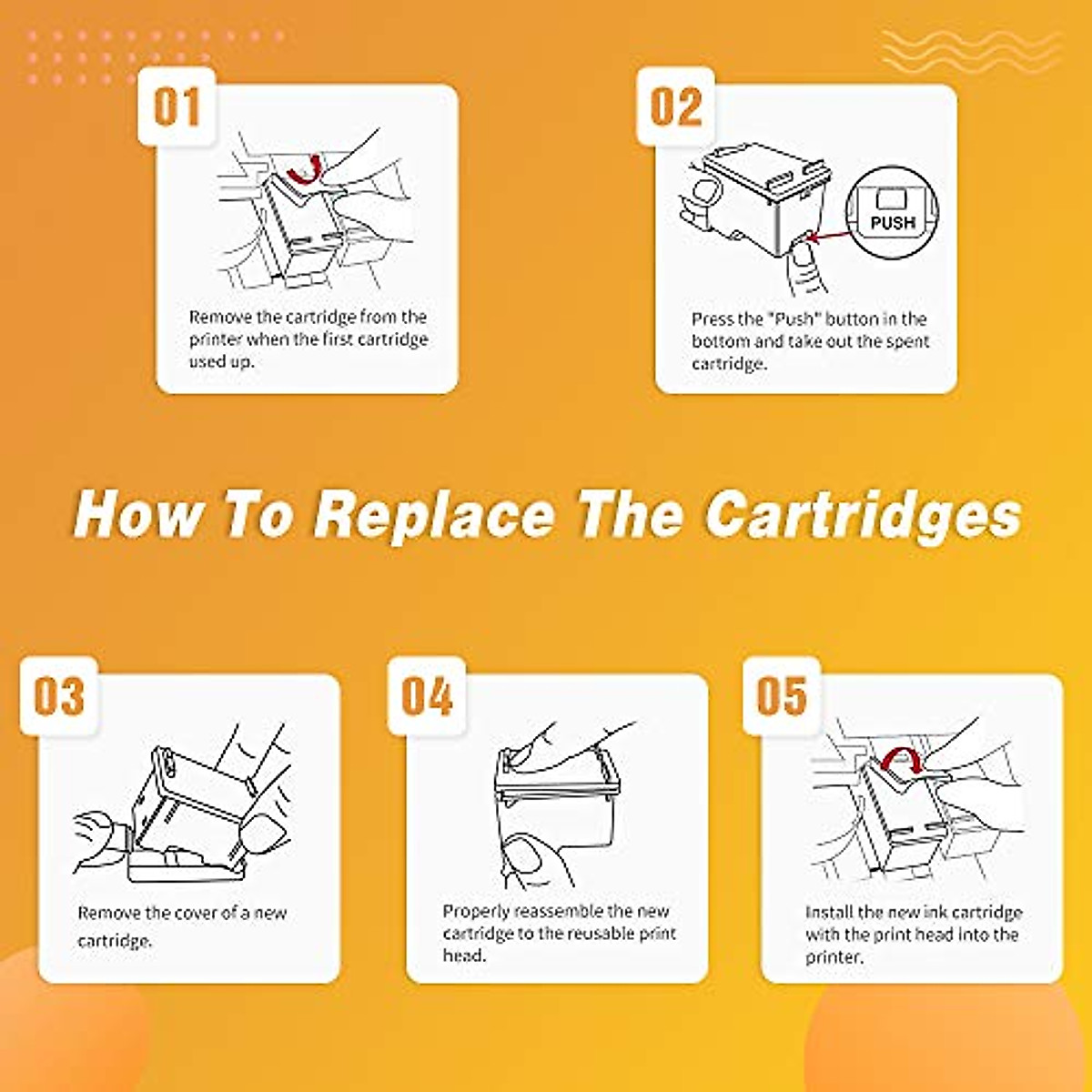 01

Remove the cartridge from the printer when the first cartridge used up.

02

PUSH

Press the "Push" button in the bottom and take out the spent cartridge.

How To Replace The Cartridges

03

Remove the cover of a new cartridge.

04

Properly reassemble the new cartridge to the reusable print head.

05

Install the new ink cartridge with the print head into the printer.