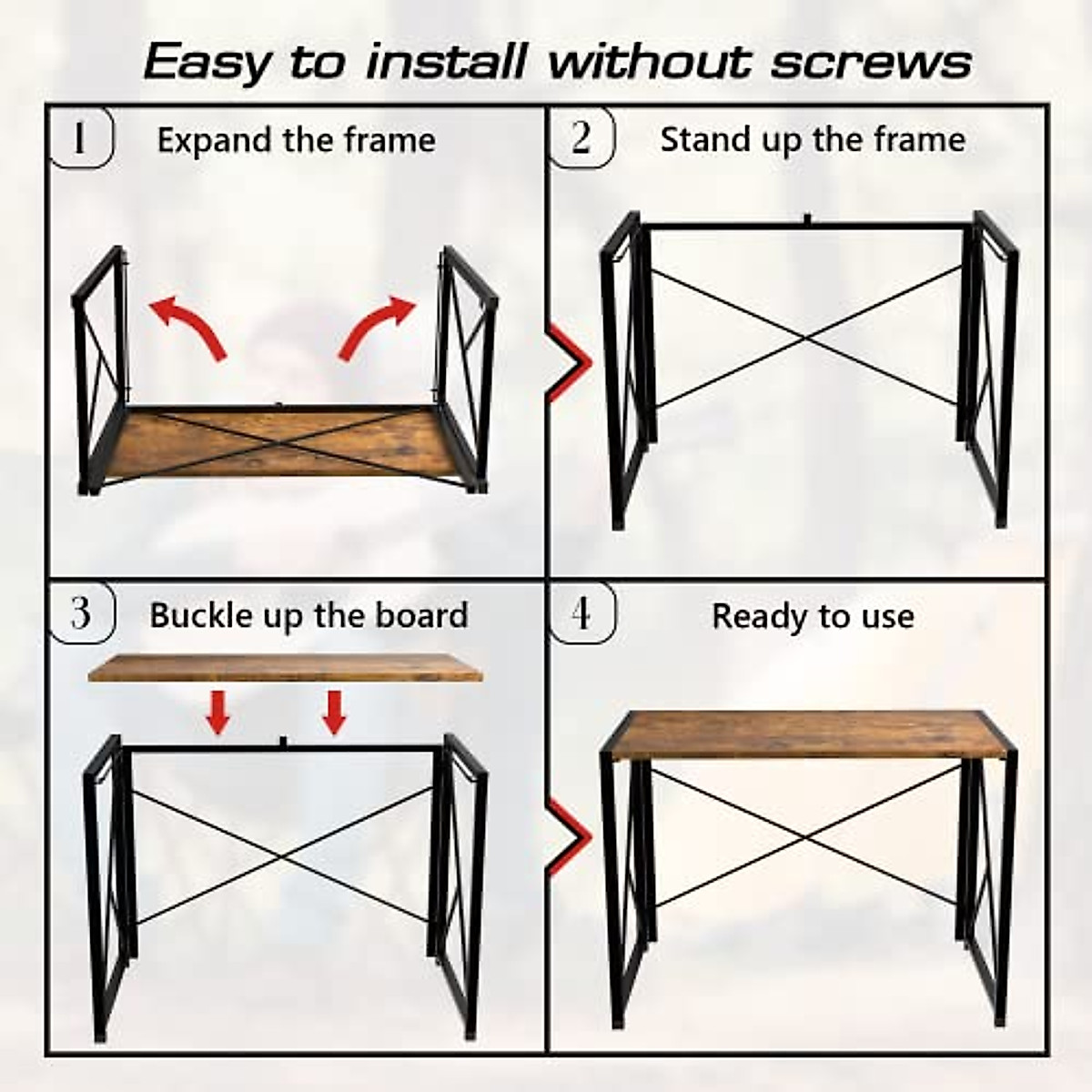 Easy to install without screws

1 Expand the frame

2 Stand up the frame

3 Buckle up the board

4 Ready to use