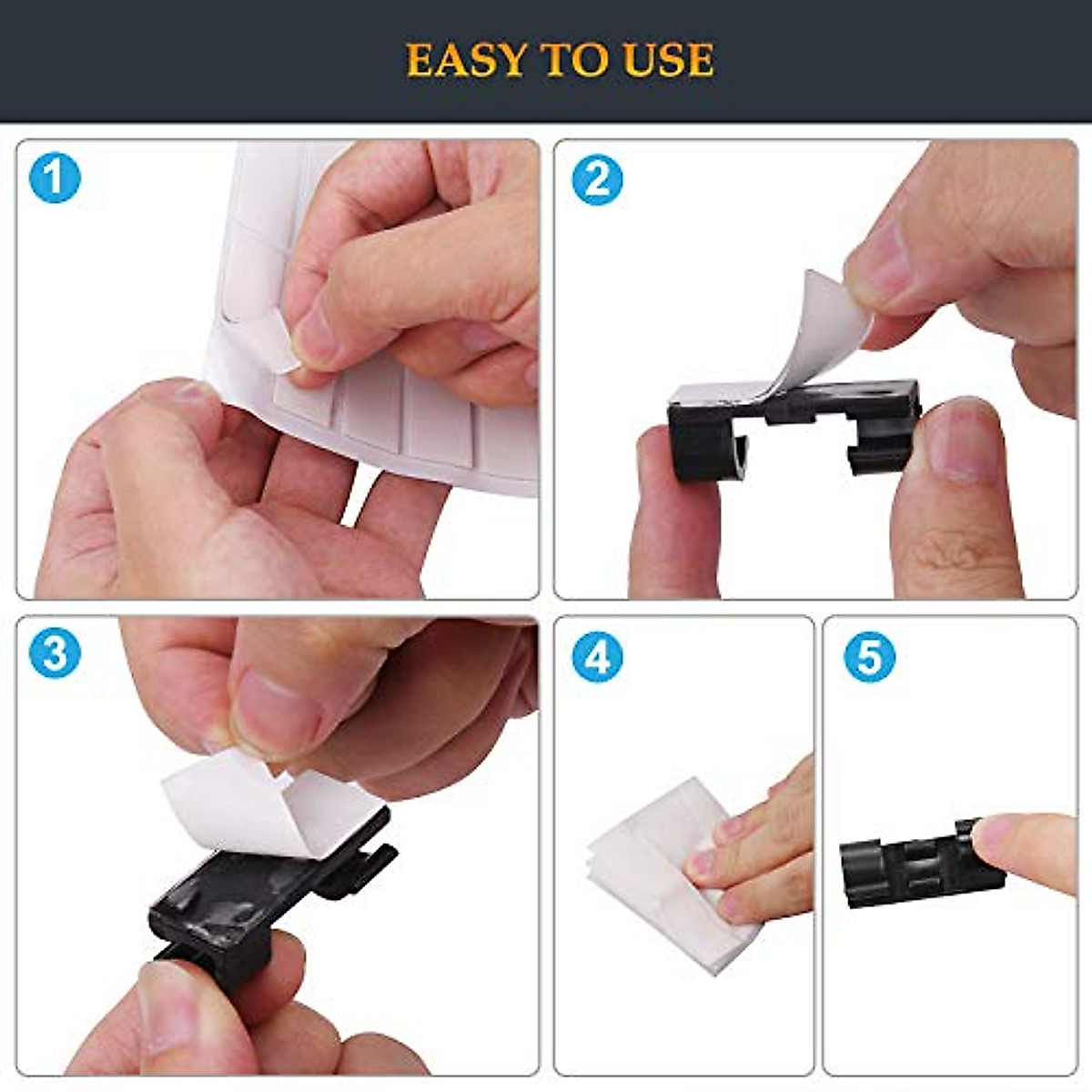 EASY TO USE

1

2

3

4

5