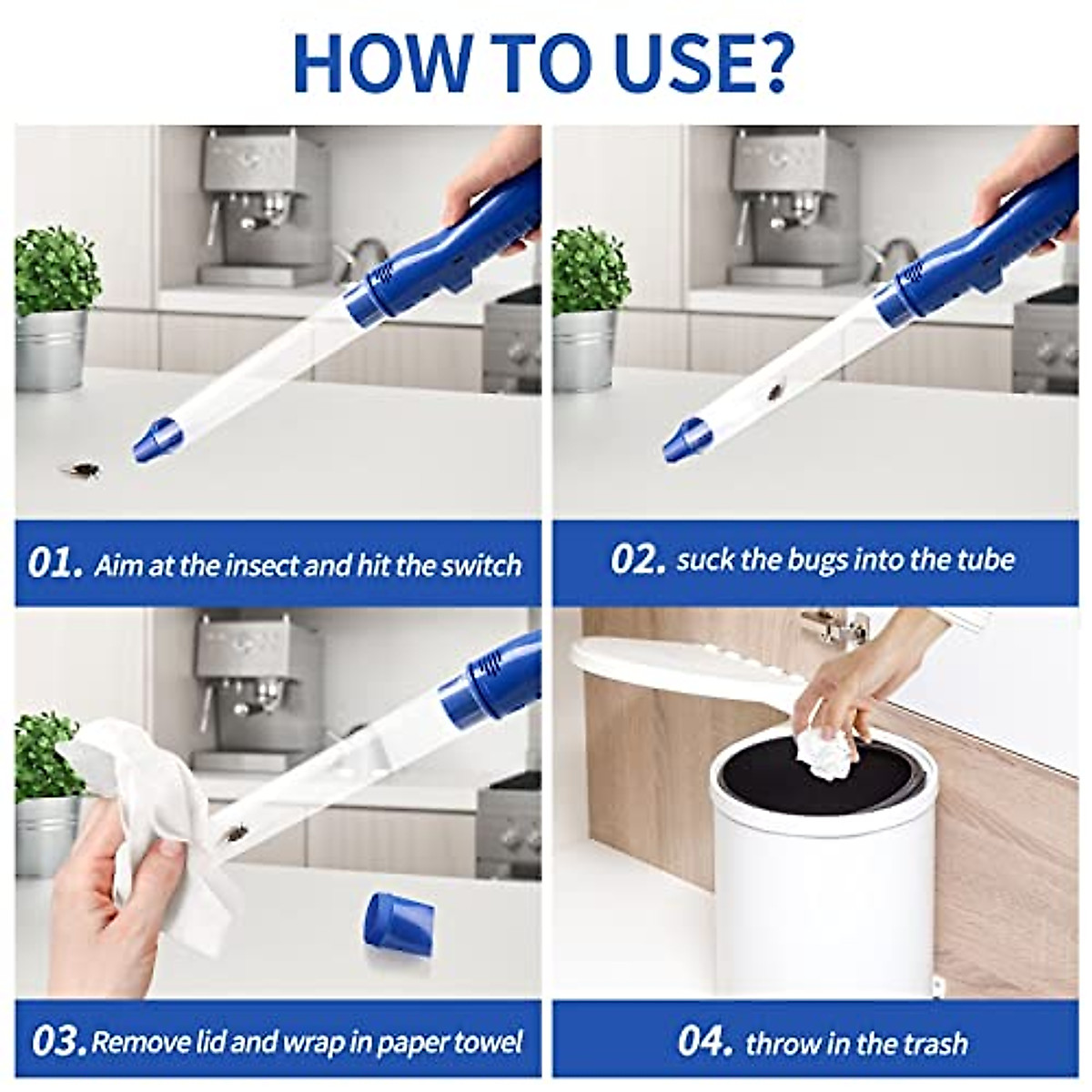 HOW TO USE?

01. Aim at the insect and hit the switch

02. suck the bugs into the tube

03. Remove lid and wrap in paper towel

04. throw in the trash