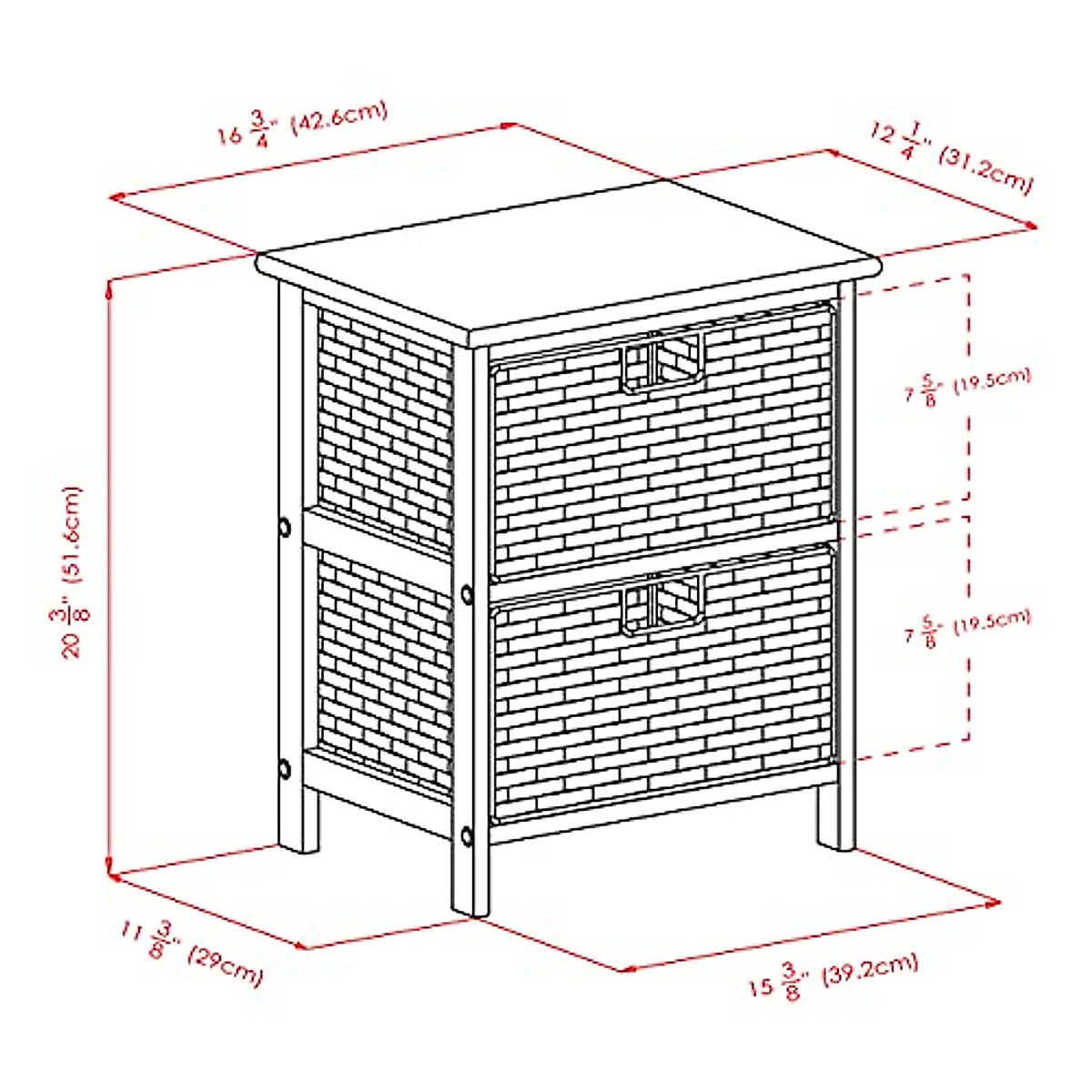 $16\frac{3}{4}$" (42.6cm)

$12\frac{1}{4}$" (31.2cm)

$20\frac{3}{8}$" (51.6cm)

$7\frac{5}{8}$" (19.5cm)

$7\frac{5}{8}$" (19.5cm)

$11\frac{3}{8}$" (29cm)

$15\frac{3}{8}$" (39.2cm)