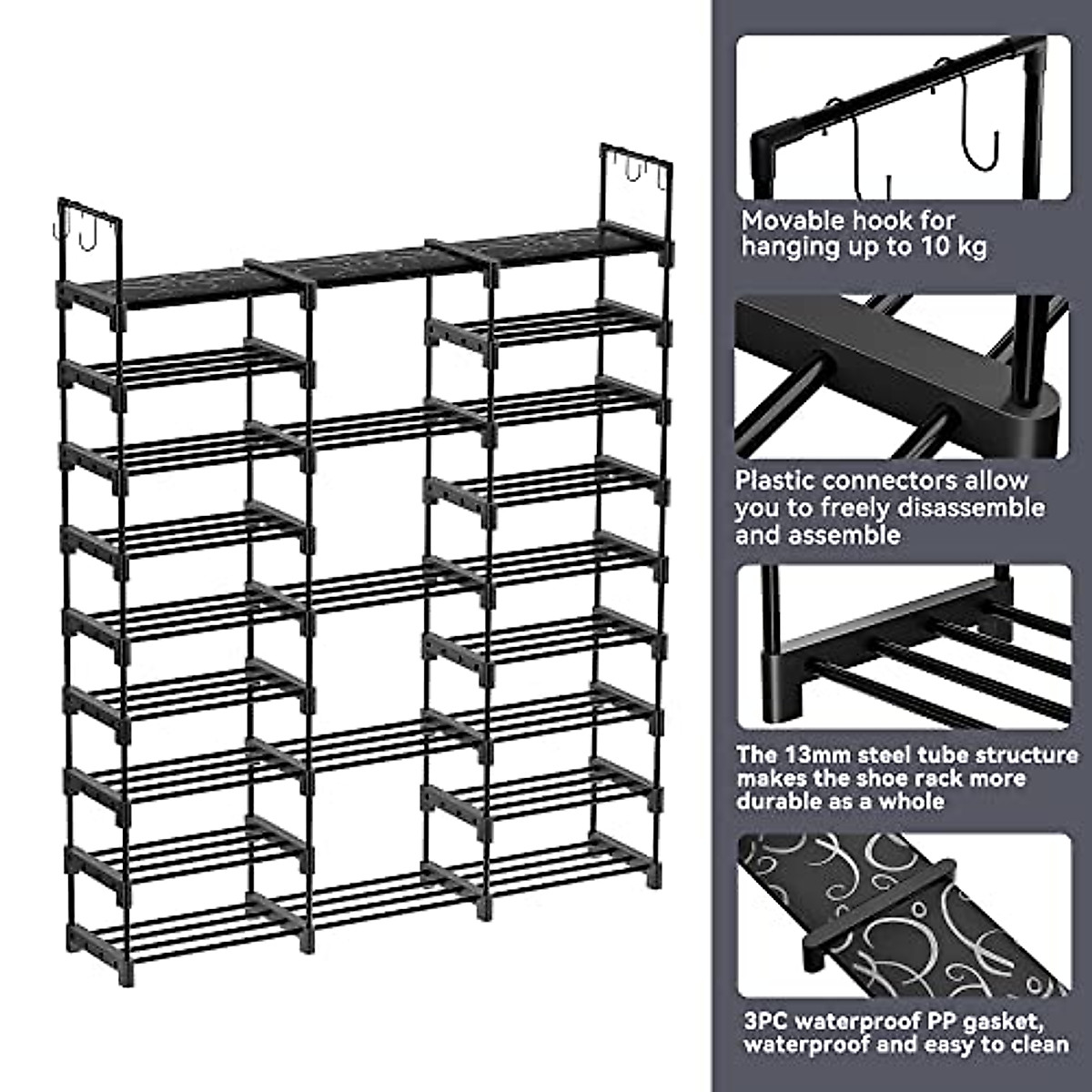 Movable hook for hanging up to 10 kg

Plastic connectors allow you to freely disassemble and assemble

The 13mm steel tube structure makes the shoe rack more durable as a whole

3PC waterproof PP gasket, waterproof and easy to clean