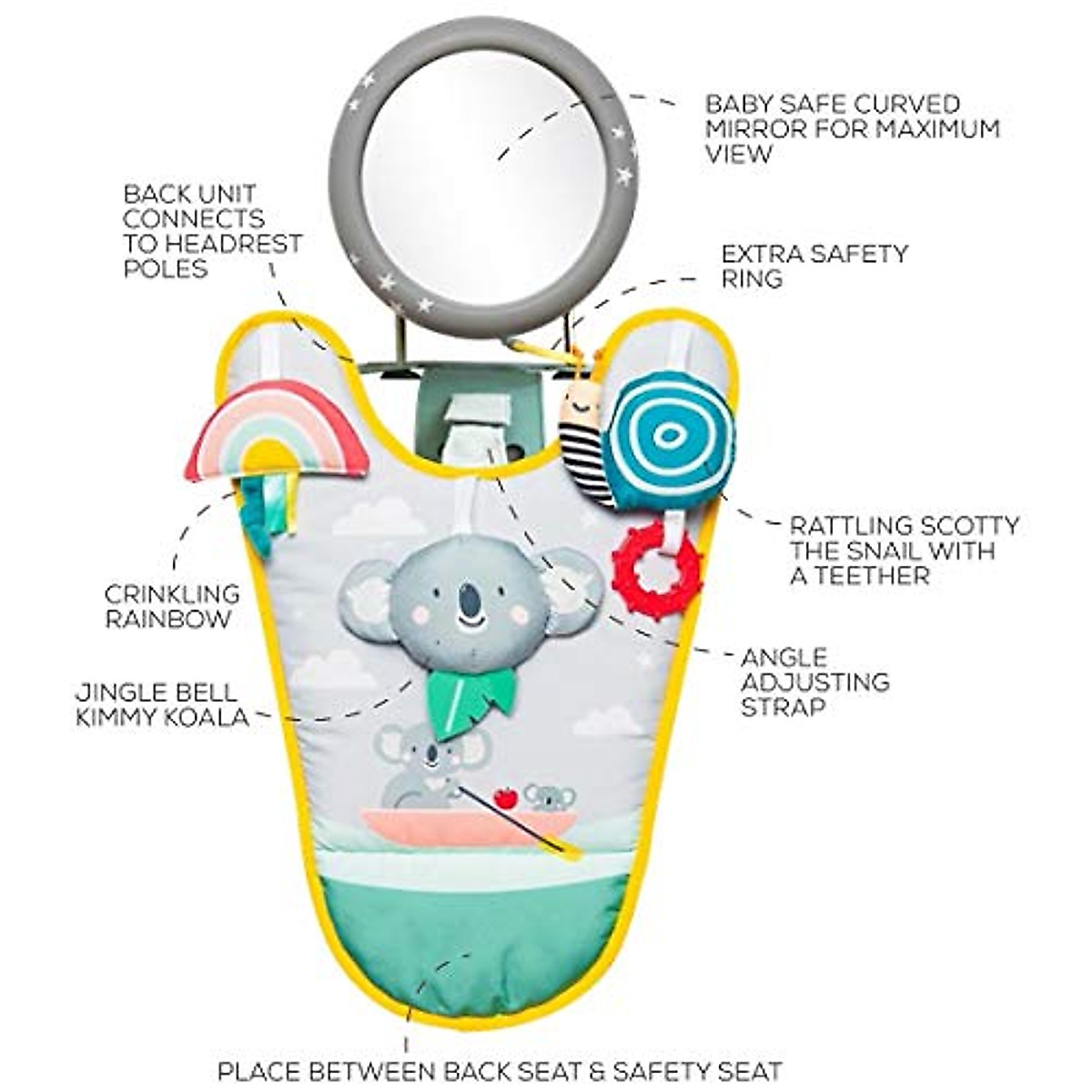 BABY SAFE CURVED MIRROR FOR MAXIMUM VIEW

BACK UNIT CONNECTS TO HEADREST POLES

EXTRA SAFETY RING

RATTLING SCOTTY THE SNAIL WITH A TEETHER

CRINKLING RAINBOW

ANGLE ADJUSTING STRAP

JINGLE BELL KIMMY KOALA

PLACE BETWEEN BACK SEAT & SAFETY SEAT