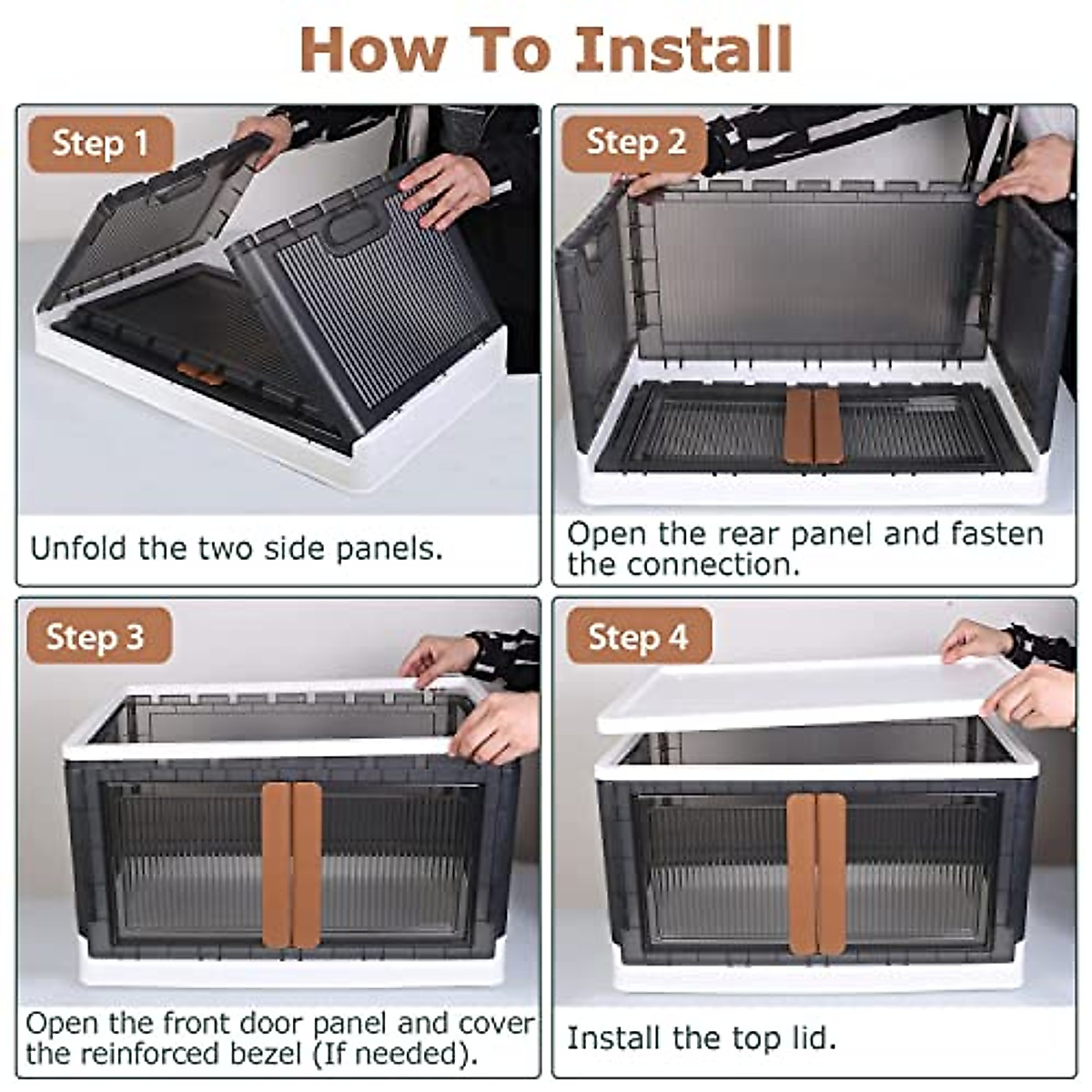 How To Install

Step 1

Unfold the two side panels.

Step 2

Open the rear panel and fasten the connection.

Step 3

Open the front door panel and cover the reinforced bezel (If needed).

Step 4

Install the top lid.