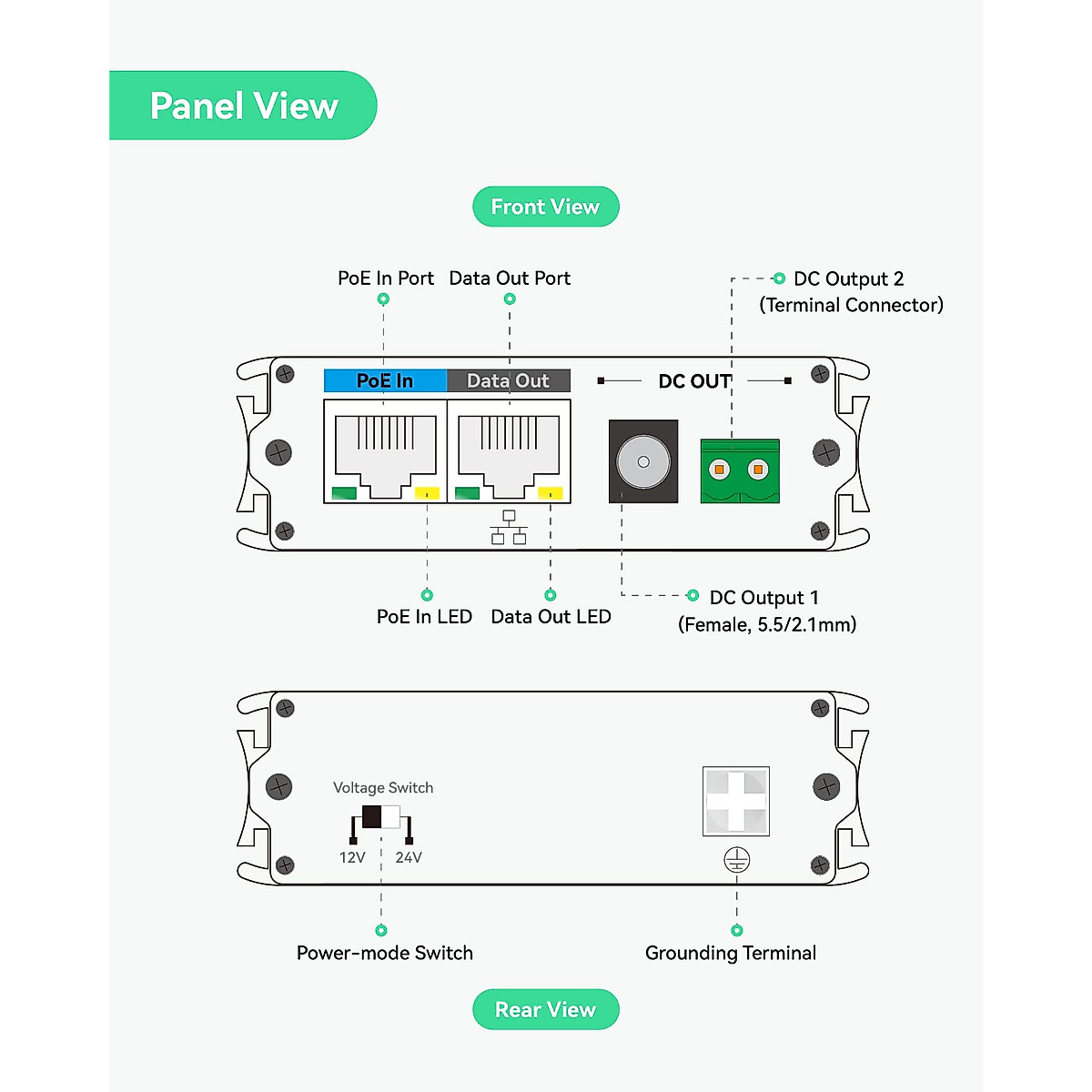 Panel View

Front View

PoE In Port Data Out Port

DC Output 2
(Terminal Connector)

PoE In
Data Out
DC OUT

PoE In LED Data Out LED

DC Output 1
(Female, 5.5/2.1mm)

Voltage Switch
12V 24V

Power-mode Switch

Grounding Terminal

Rear View