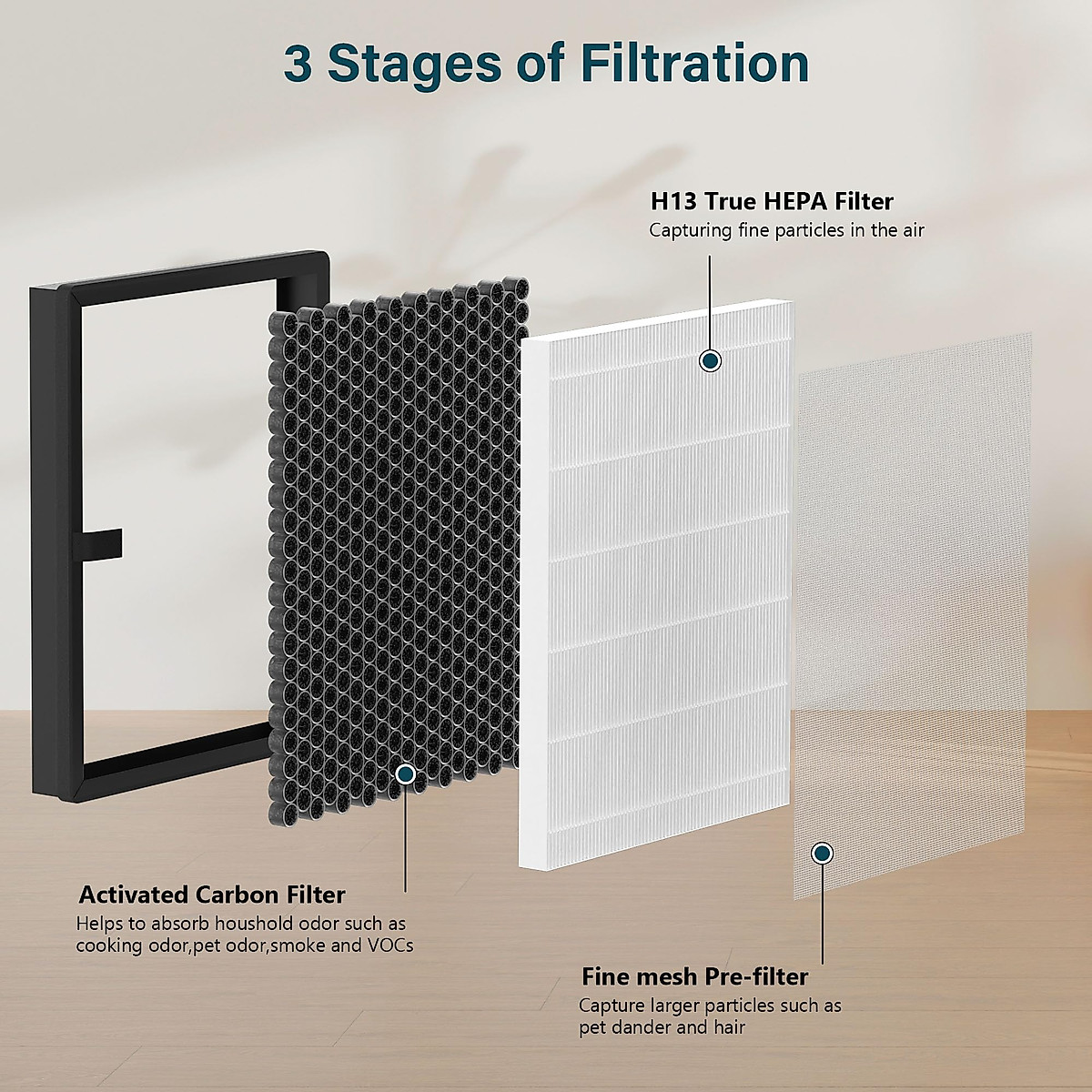 3 Stages of Filtration

H13 True HEPA Filter
Capturing fine particles in the air

Activated Carbon Filter
Helps to absorb houshold odor such as cooking odor,pet odor,smoke and VOCs

Fine mesh Pre-filter
Capture larger particles such as pet dander and hair