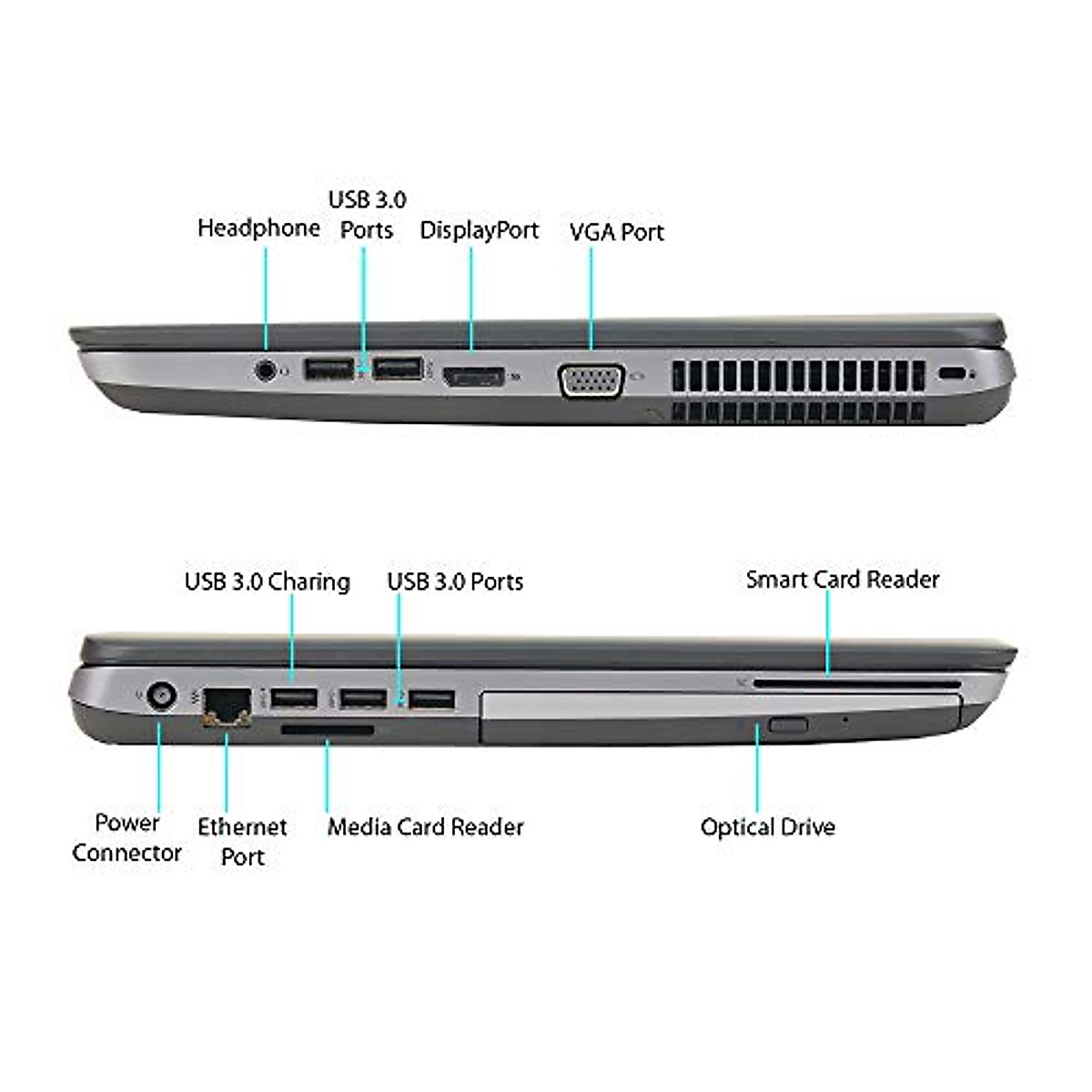 Headphone

USB 3.0 Ports

DisplayPort

VGA Port

USB 3.0 Charing

USB 3.0 Ports

Smart Card Reader

Power Connector

Ethernet Port

Media Card Reader

Optical Drive