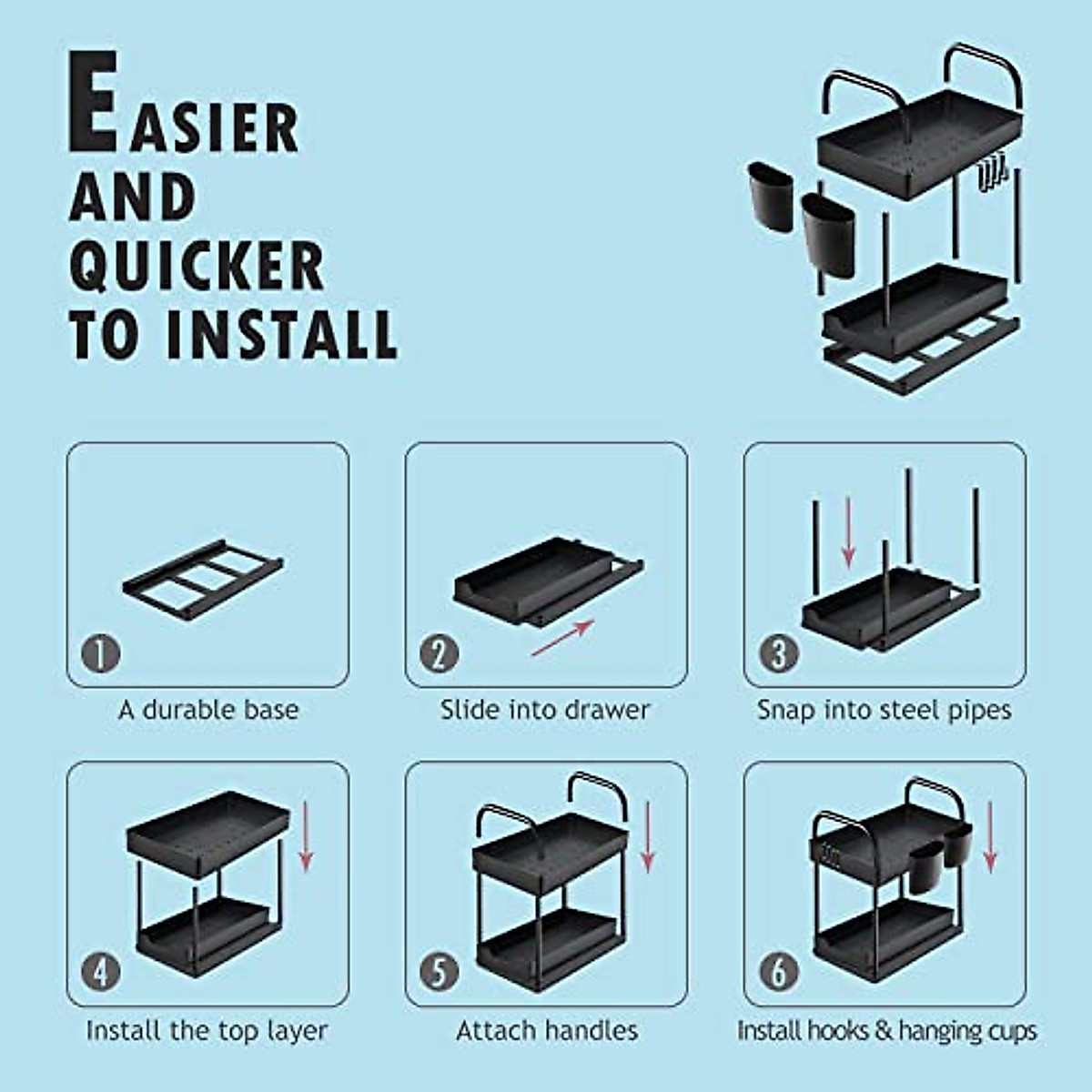 EASIER AND QUICKER TO INSTALL

1
A durable base

2
Slide into drawer

3
Snap into steel pipes

4
Install the top layer

5
Attach handles

6
Install hooks & hanging cups