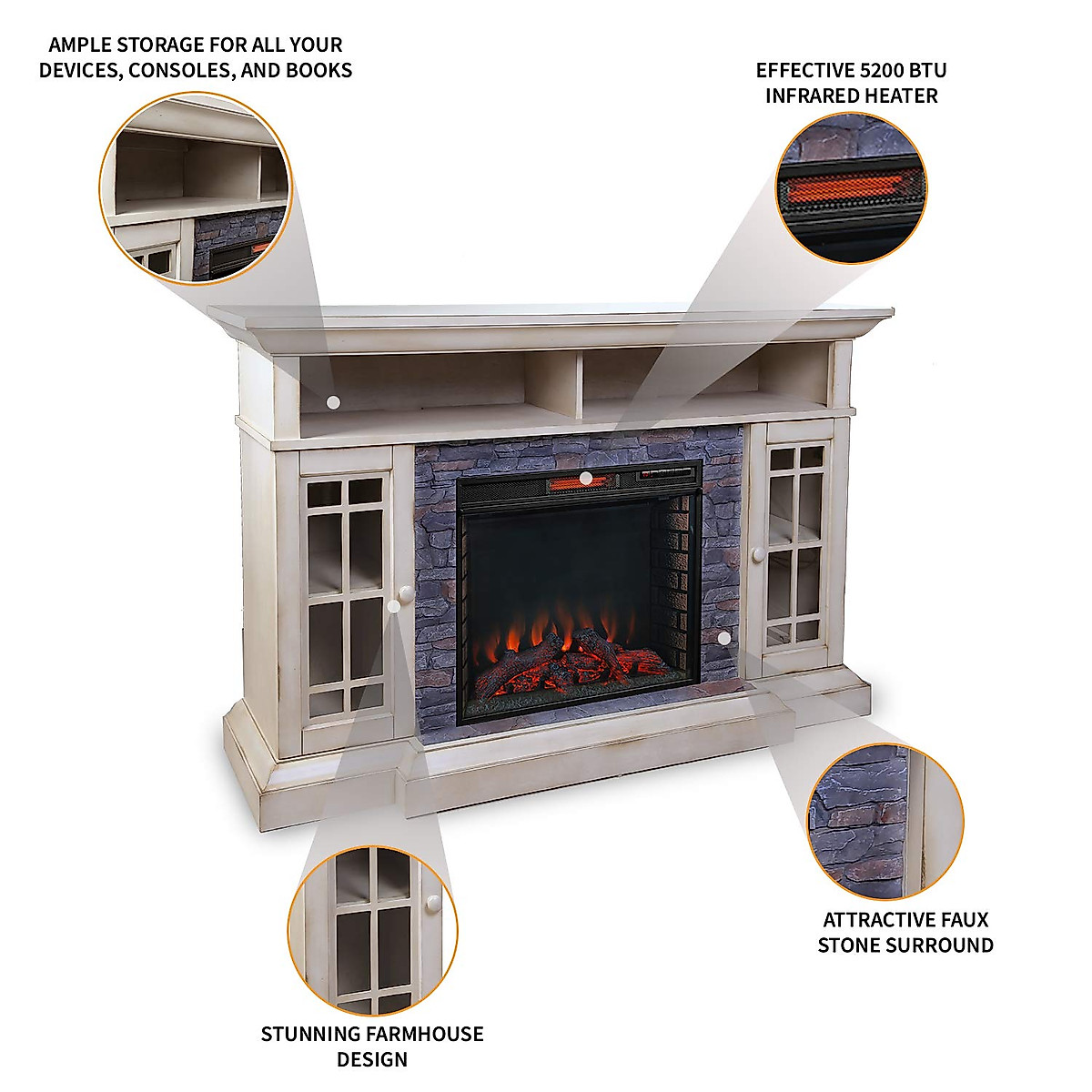 AMPLE STORAGE FOR ALL YOUR DEVICES, CONSOLES, AND BOOKS

EFFECTIVE 5200 BTU INFRARED HEATER

ATTRACTIVE FAUX STONE SURROUND

STUNNING FARMHOUSE DESIGN