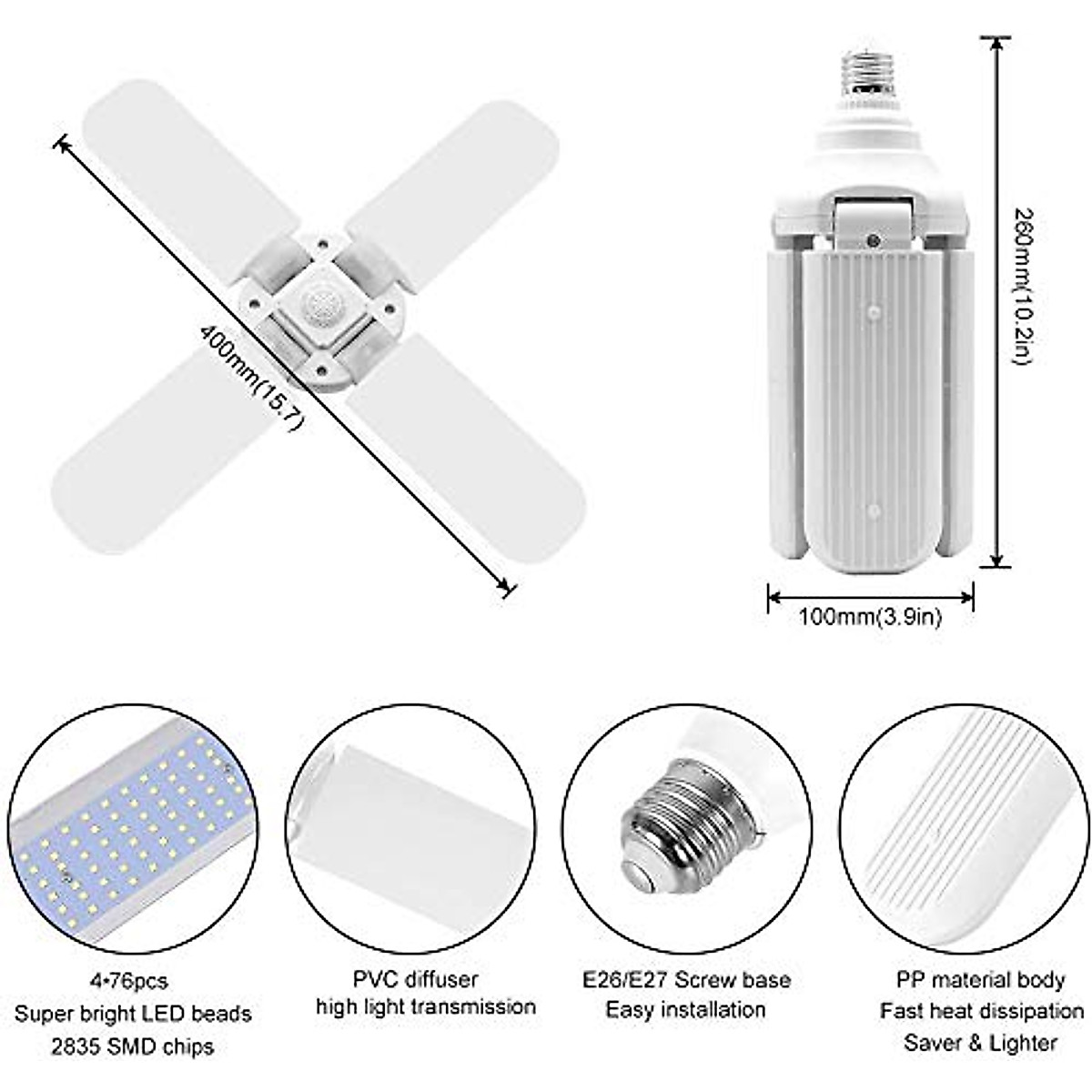 400mm(15.7)

260mm(10.2in)

100mm(3.9in)

4*76pcs
Super bright LED beads
2835 SMD chips

PVC diffuser
high light transmission

E26/E27 Screw base
Easy installation

PP material body
Fast heat dissipation
Saver & Lighter