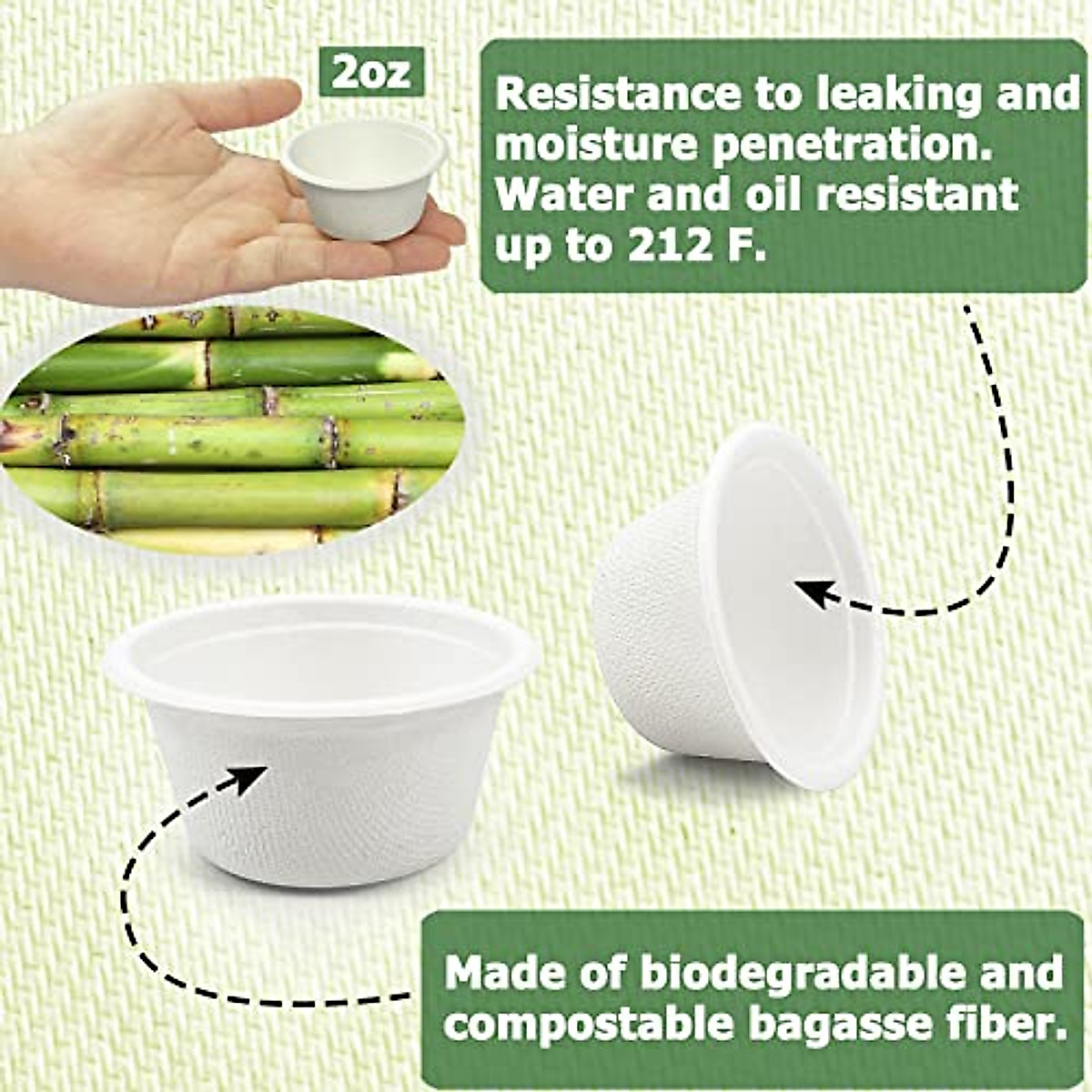 2oz

Resistance to leaking and moisture penetration. Water and oil resistant up to 212 F.

Made of biodegradable and compostable bagasse fiber.