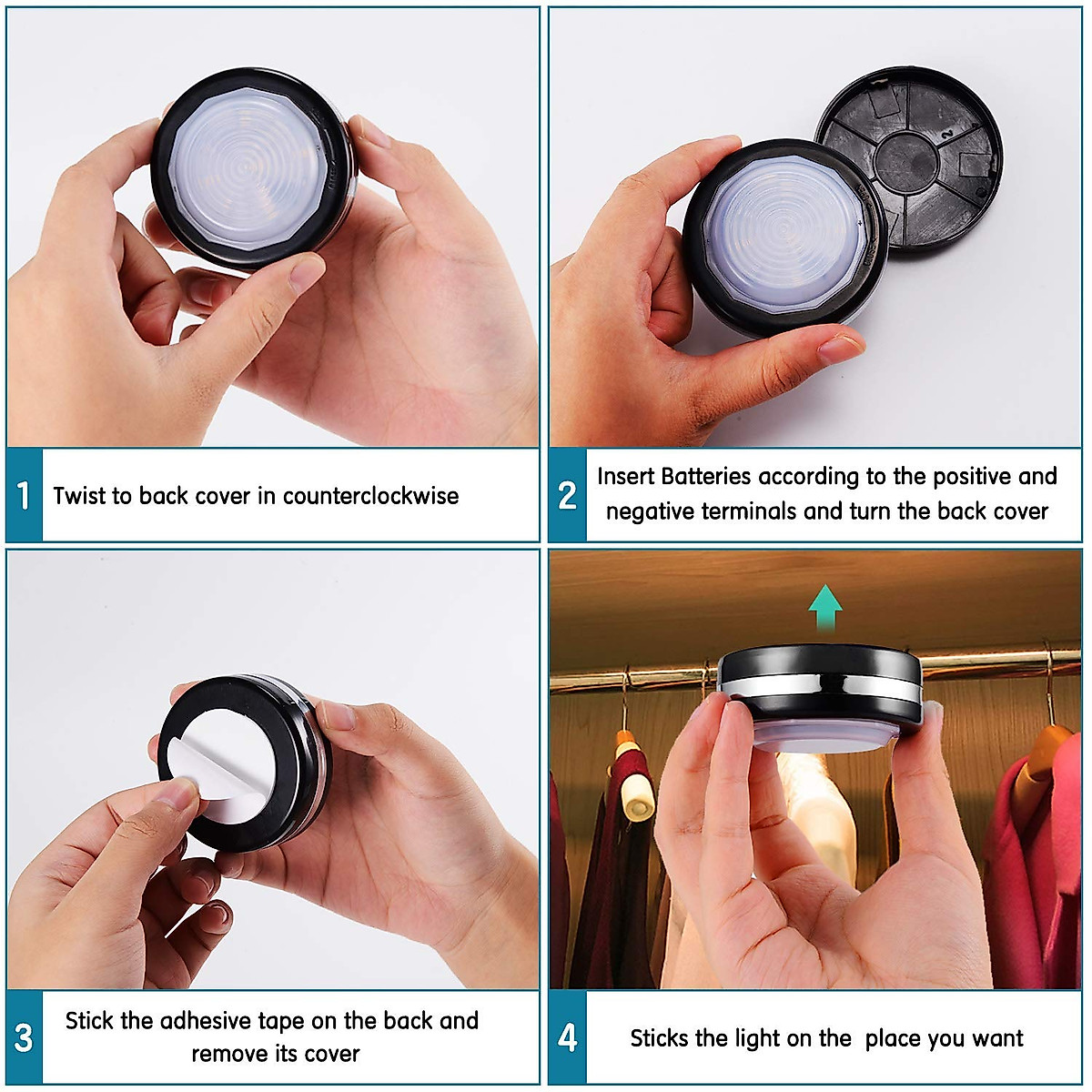 1 Twist to back cover in counterclockwise

2 Insert Batteries according to the positive and negative terminals and turn the back cover

3 Stick the adhesive tape on the back and remove its cover

4 Sticks the light on the place you want