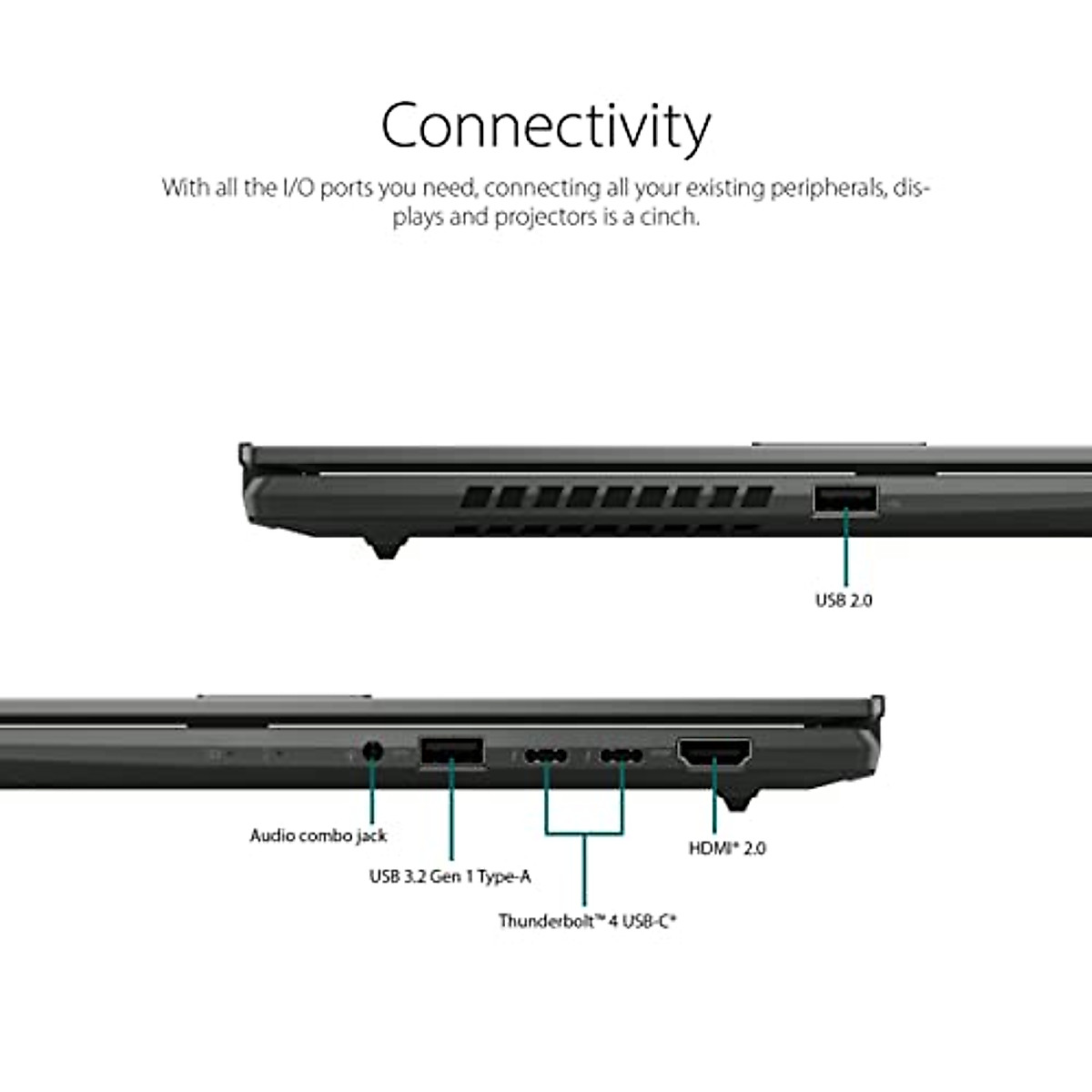 Connectivity

With all the I/O ports you need, connecting all your existing peripherals, displays and projectors is a cinch.

USB 2.0

Audio combo jack

USB 3.2 Gen 1 Type-A

Thunderbolt™ 4 USB-C®

HDMI® 2.0