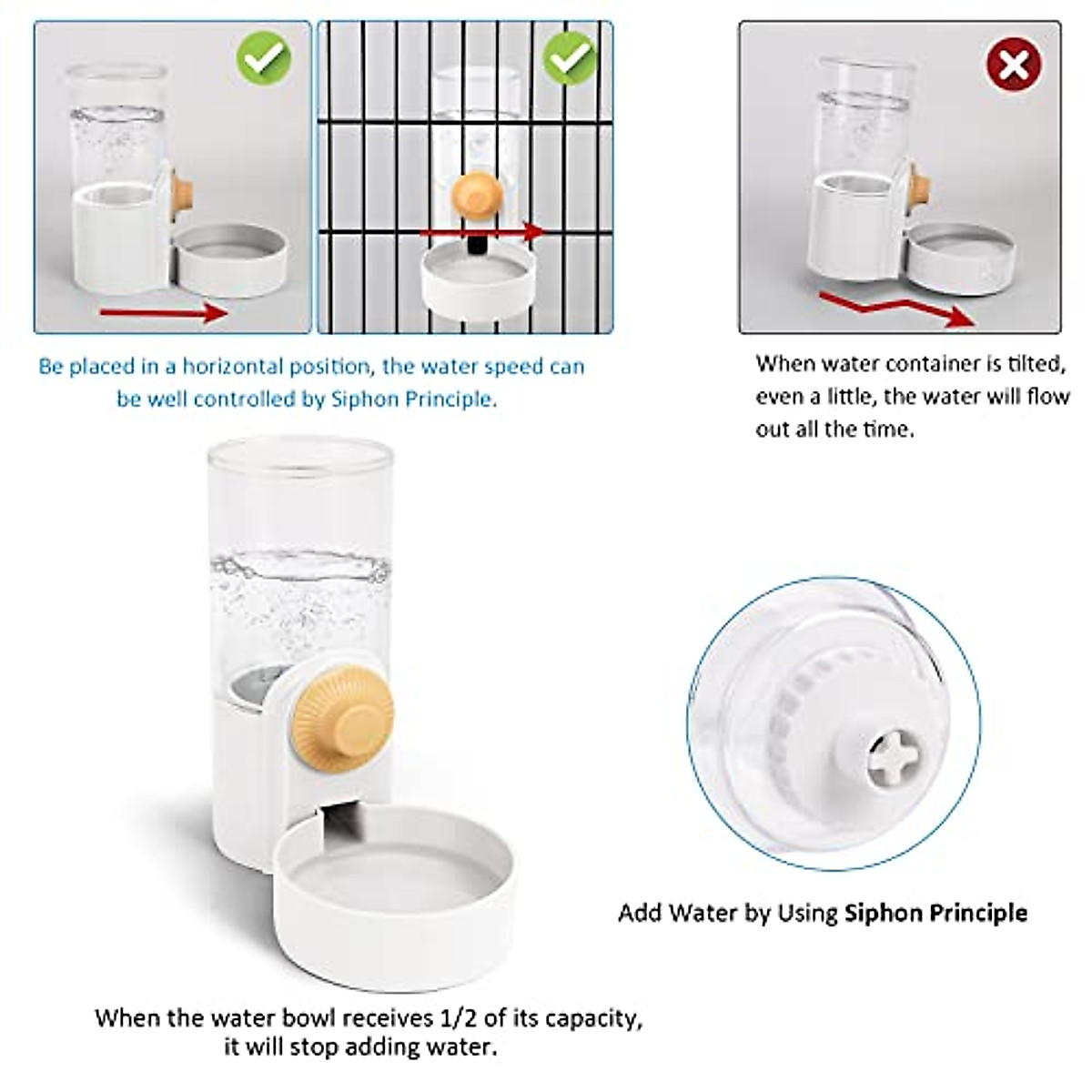 Be placed in a horizontal position, the water speed can be well controlled by Siphon Principle.

When water container is tilted, even a little, the water will flow out all the time.

Add Water by Using Siphon Principle

When the water bowl receives 1/2 of its capacity, it will stop adding water.