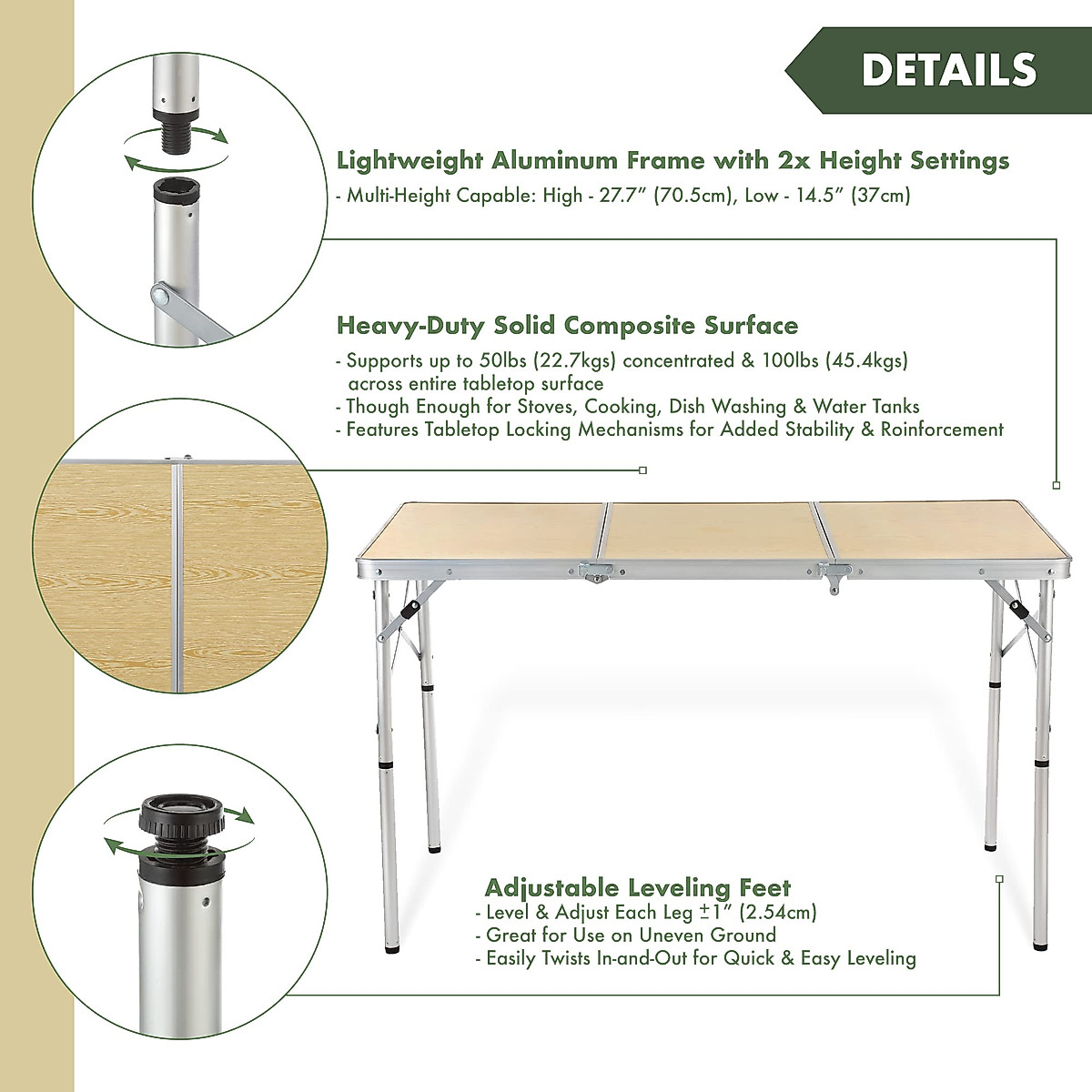 DETAILS

Lightweight Aluminum Frame with 2x Height Settings
- Multi-Height Capable: High - 27.7" (70.5cm), Low - 14.5" (37cm)

Heavy-Duty Solid Composite Surface
- Supports up to 50lbs (22.7kgs) concentrated & 100lbs (45.4kgs) across entire tabletop surface
- Though Enough for Stoves, Cooking, Dish Washing & Water Tanks
- Features Tabletop Locking Mechanisms for Added Stability & Roinforcement

Adjustable Leveling Feet
- Level & Adjust Each Leg ±1" (2.54cm)
- Great for Use on Uneven Ground
- Easily Twists In-and-Out for Quick & Easy Leveling