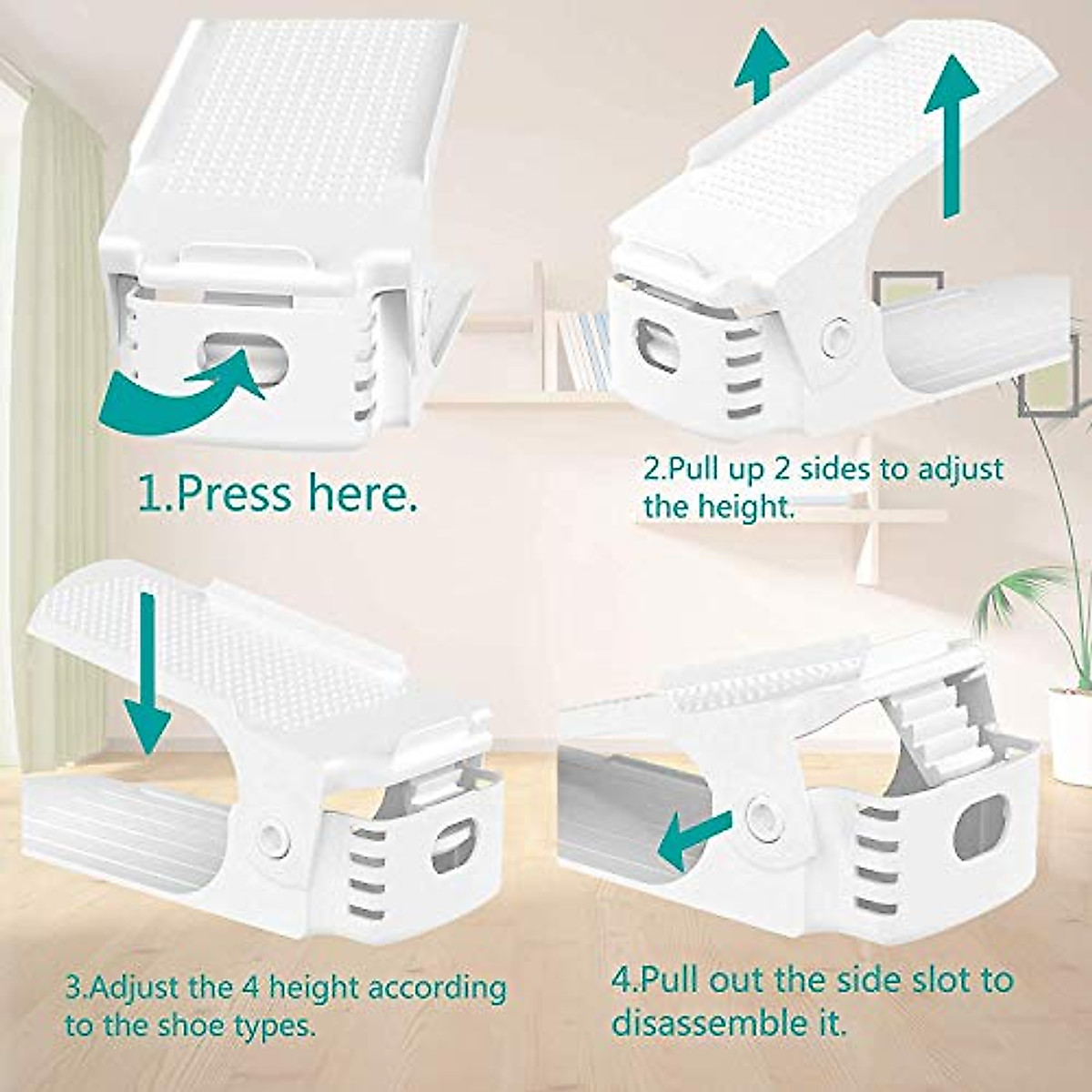 1.Press here.

2.Pull up 2 sides to adjust the height.

3.Adjust the 4 height according to the shoe types.

4.Pull out the side slot to disassemble it.