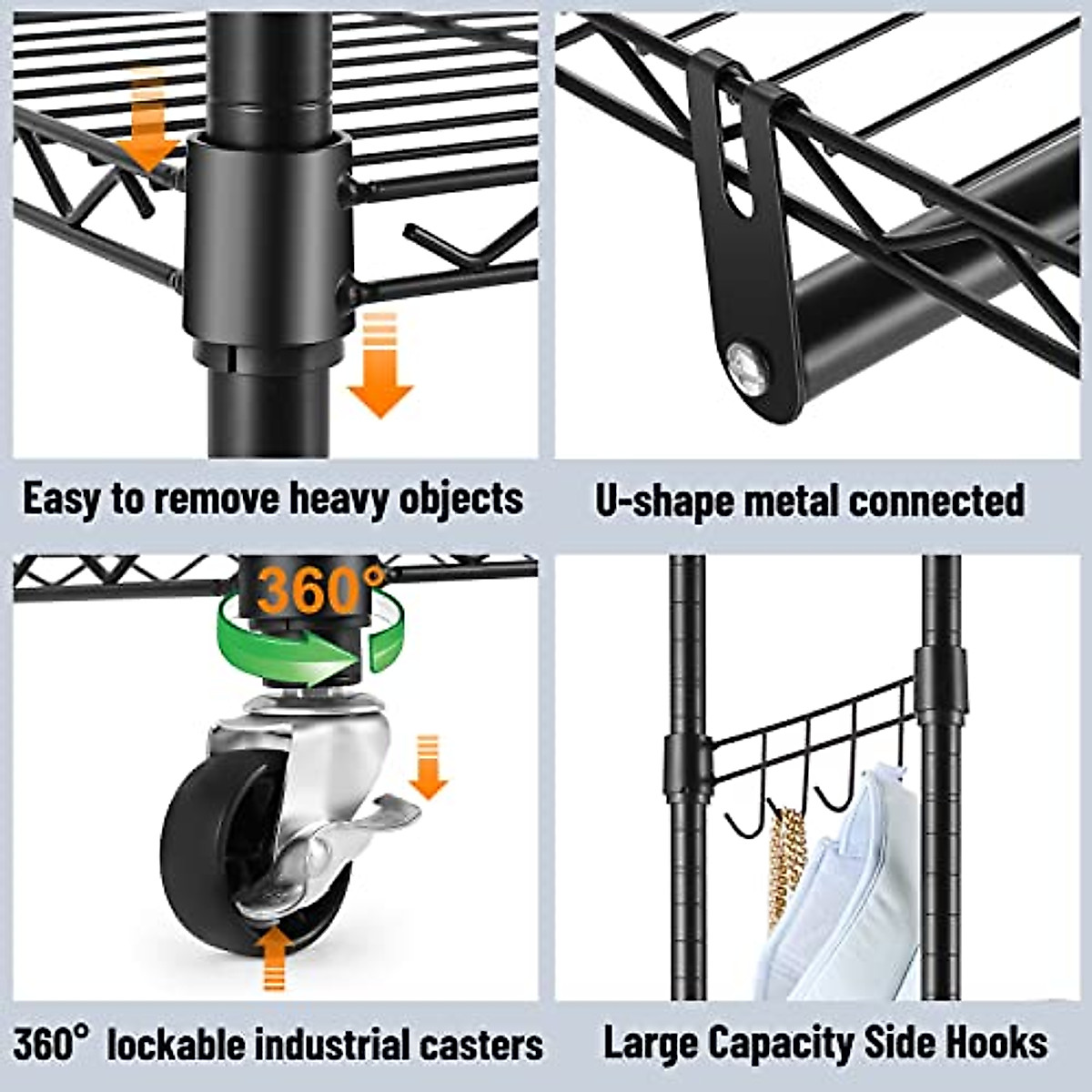 Easy to remove heavy objects

U-shape metal connected

360°

360° lockable industrial casters

Large Capacity Side Hooks