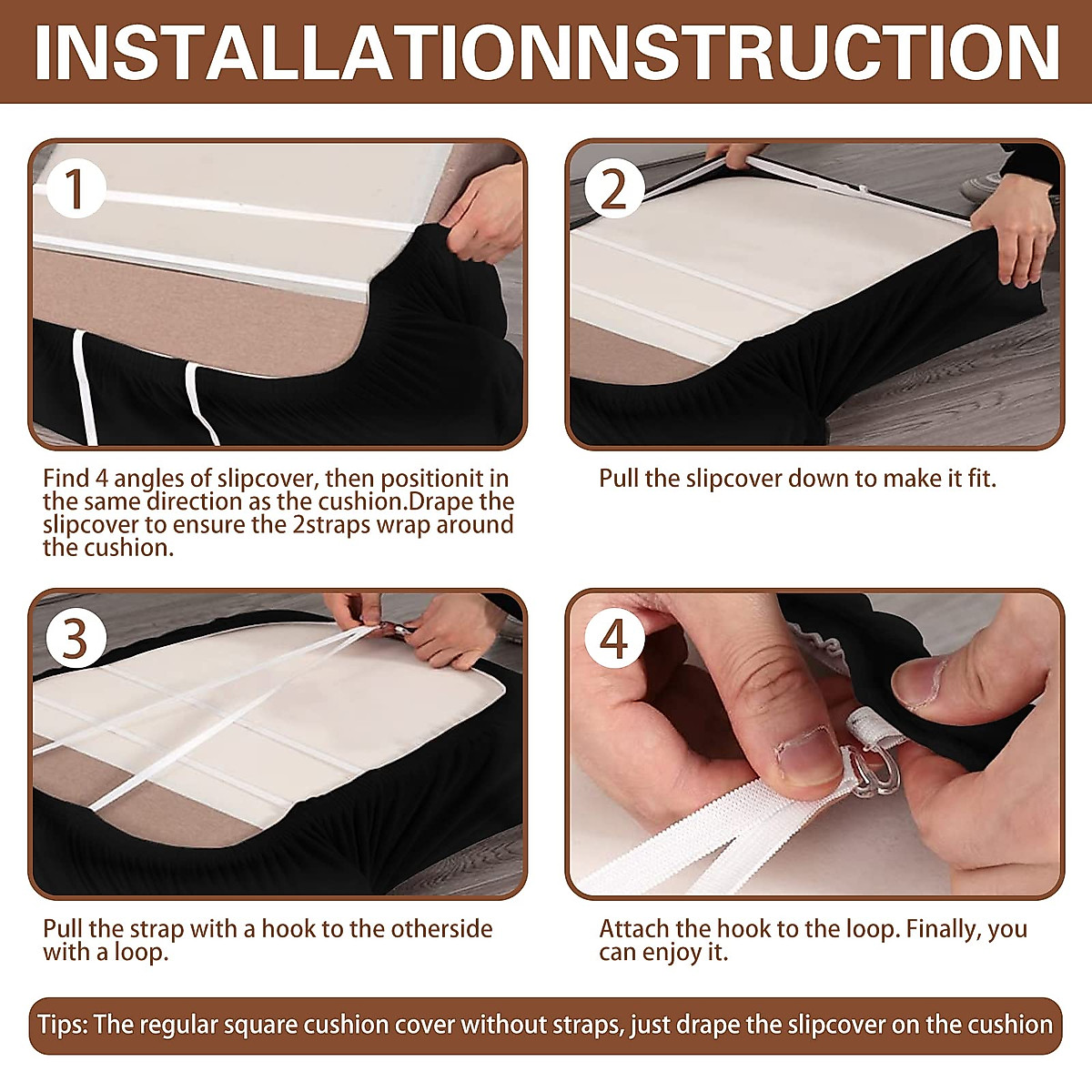 INSTALLATIONNSTRUCTION

1

Find 4 angles of slipcover, then positionit in the same direction as the cushion.Drape the slipcover to ensure the 2straps wrap around the cushion.

2

Pull the slipcover down to make it fit.

3

Pull the strap with a hook to the otherside with a loop.

4

Attach the hook to the loop. Finally, you can enjoy it.

Tips: The regular square cushion cover without straps, just drape the slipcover on the cushion