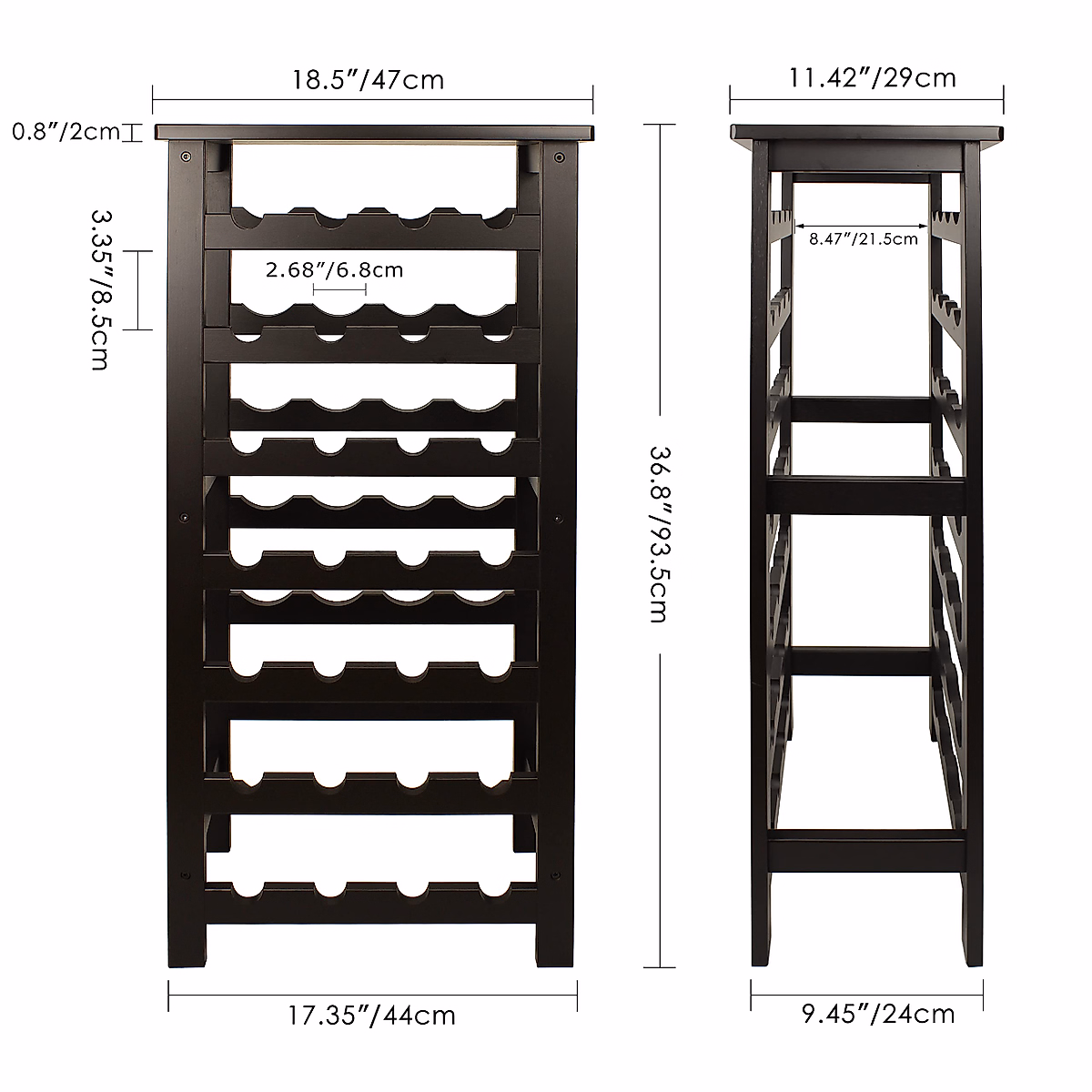 18.5″/47cm

0.8″/2cm

3.35″/8.5cm

2.68″/6.8cm

36.8″/93.5cm

17.35″/44cm

11.42″/29cm

8.47″/21.5cm

9.45″/24cm