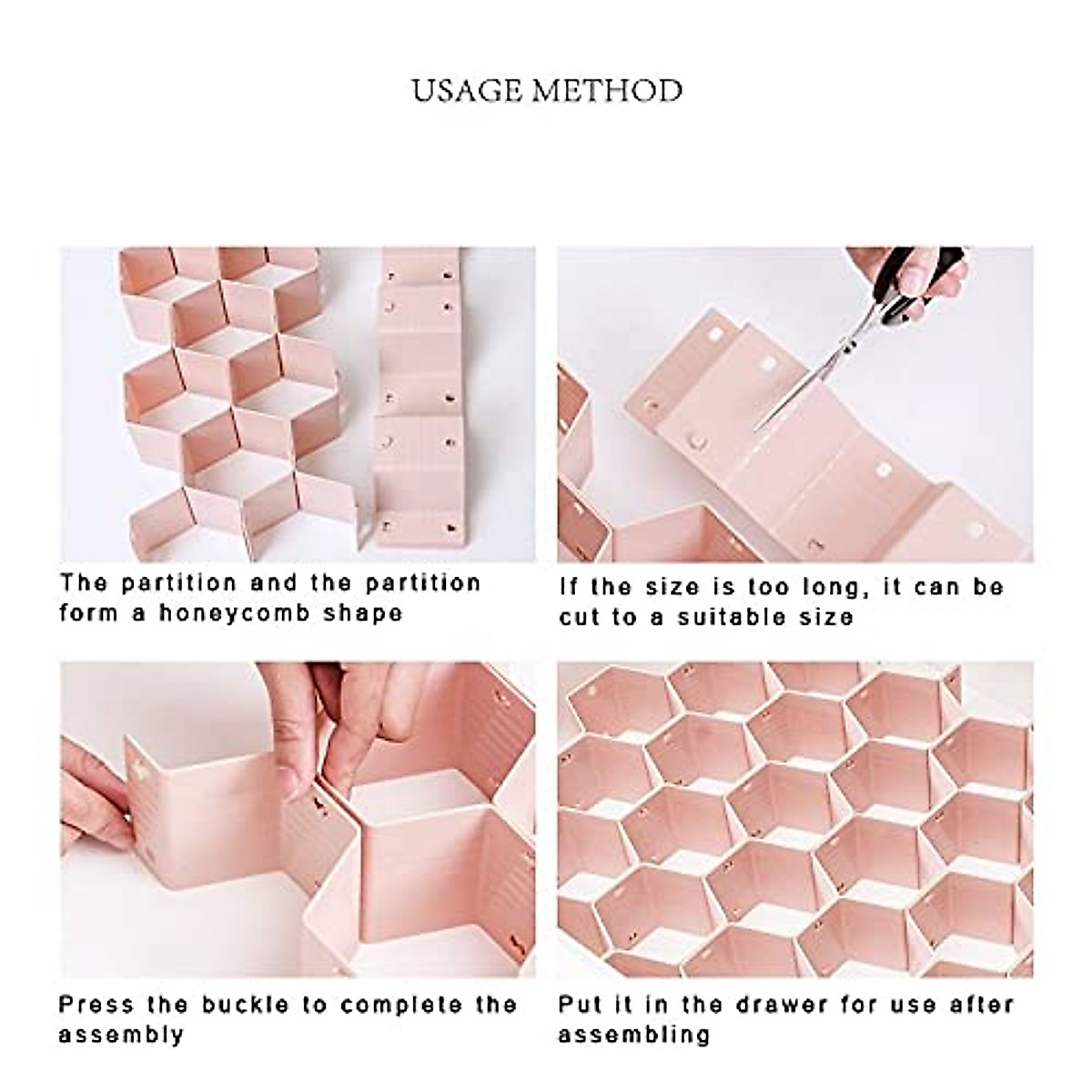 USAGE METHOD

The partition and the partition form a honeycomb shape

If the size is too long, it can be cut to a suitable size

Press the buckle to complete the assembly

Put it in the drawer for use after assembling