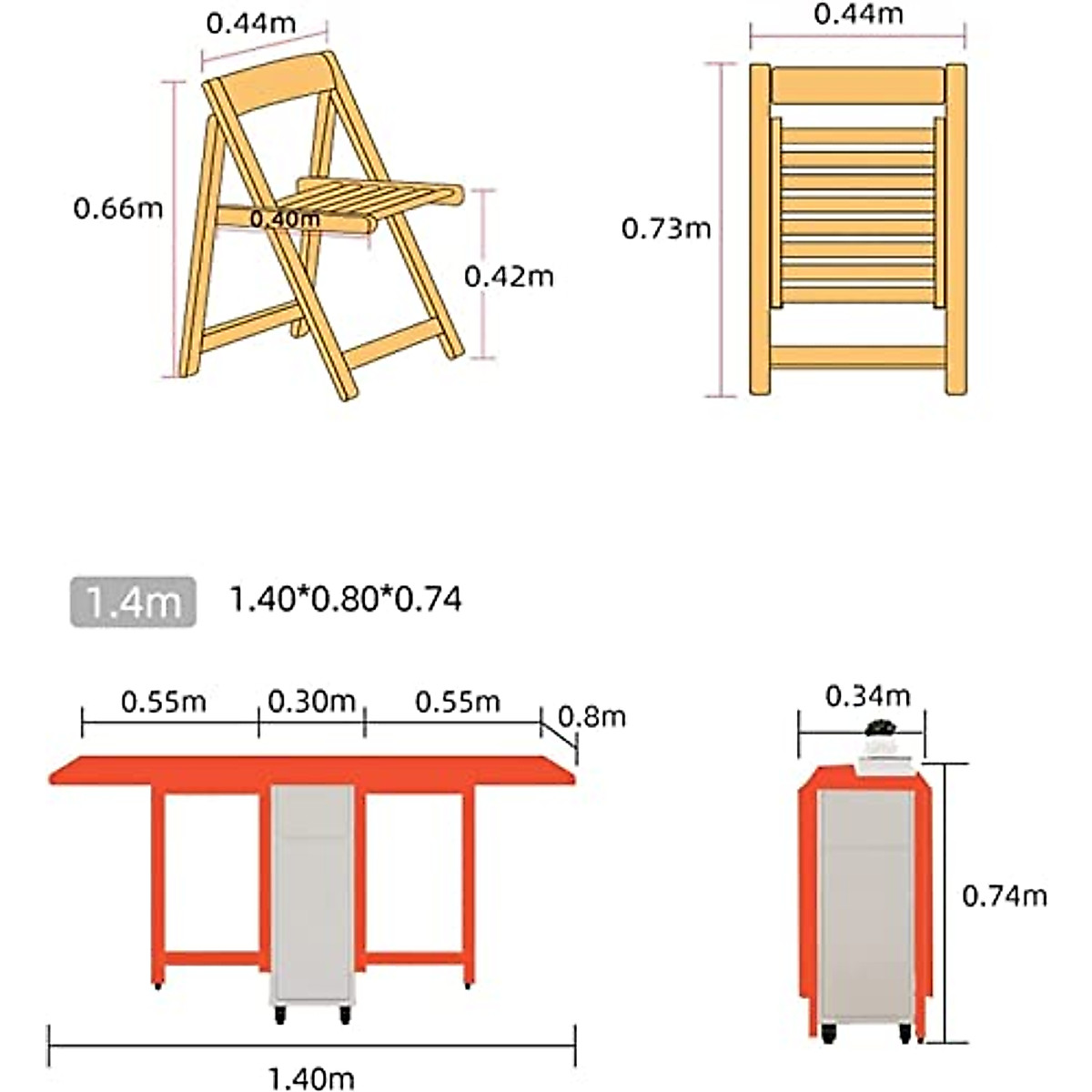 0.44m
0.66m
0.40m
0.42m
0.44m
0.73m
1.4m
1.40*0.80*0.74
0.55m
0.30m
0.55m
0.8m
1.40m
0.34m
0.74m