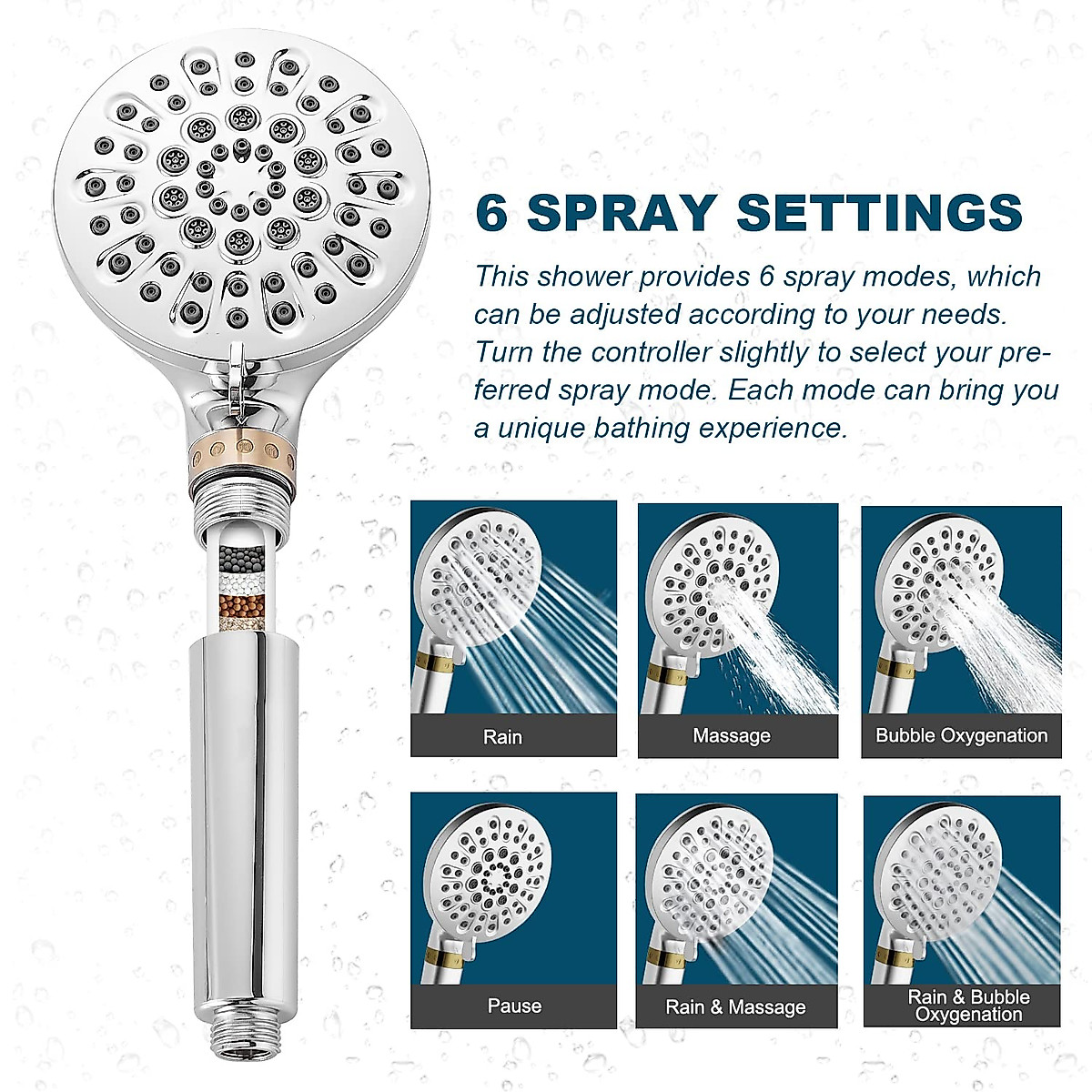 6 SPRAY SETTINGS

This shower provides 6 spray modes, which can be adjusted according to your needs. Turn the controller slightly to select your preferred spray mode. Each mode can bring you a unique bathing experience.

Rain

Massage

Bubble Oxygenation

Pause

Rain & Massage

Rain & Bubble Oxygenation