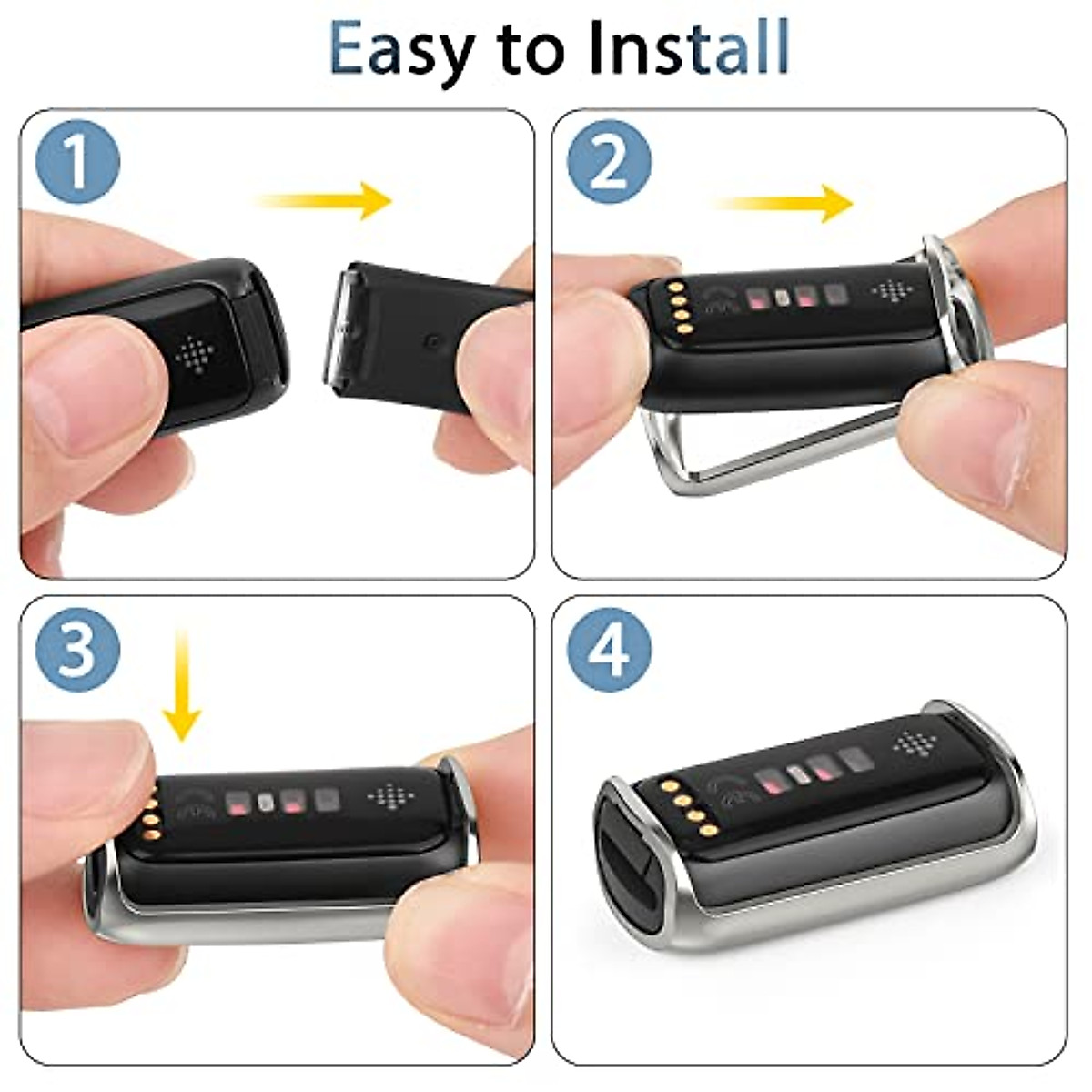 Easy to Install

1

2

3

4