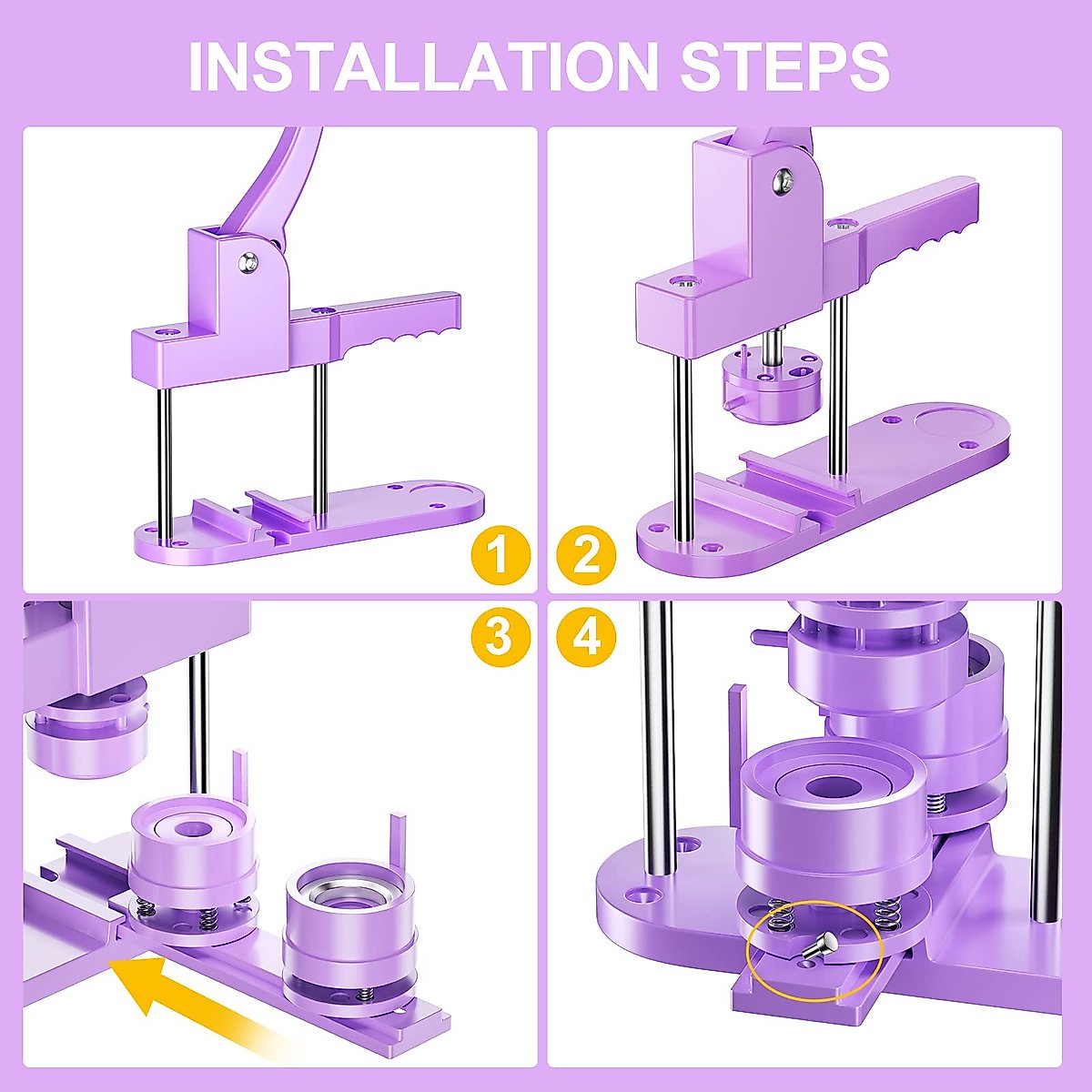 INSTALLATION STEPS

1

2

3

4