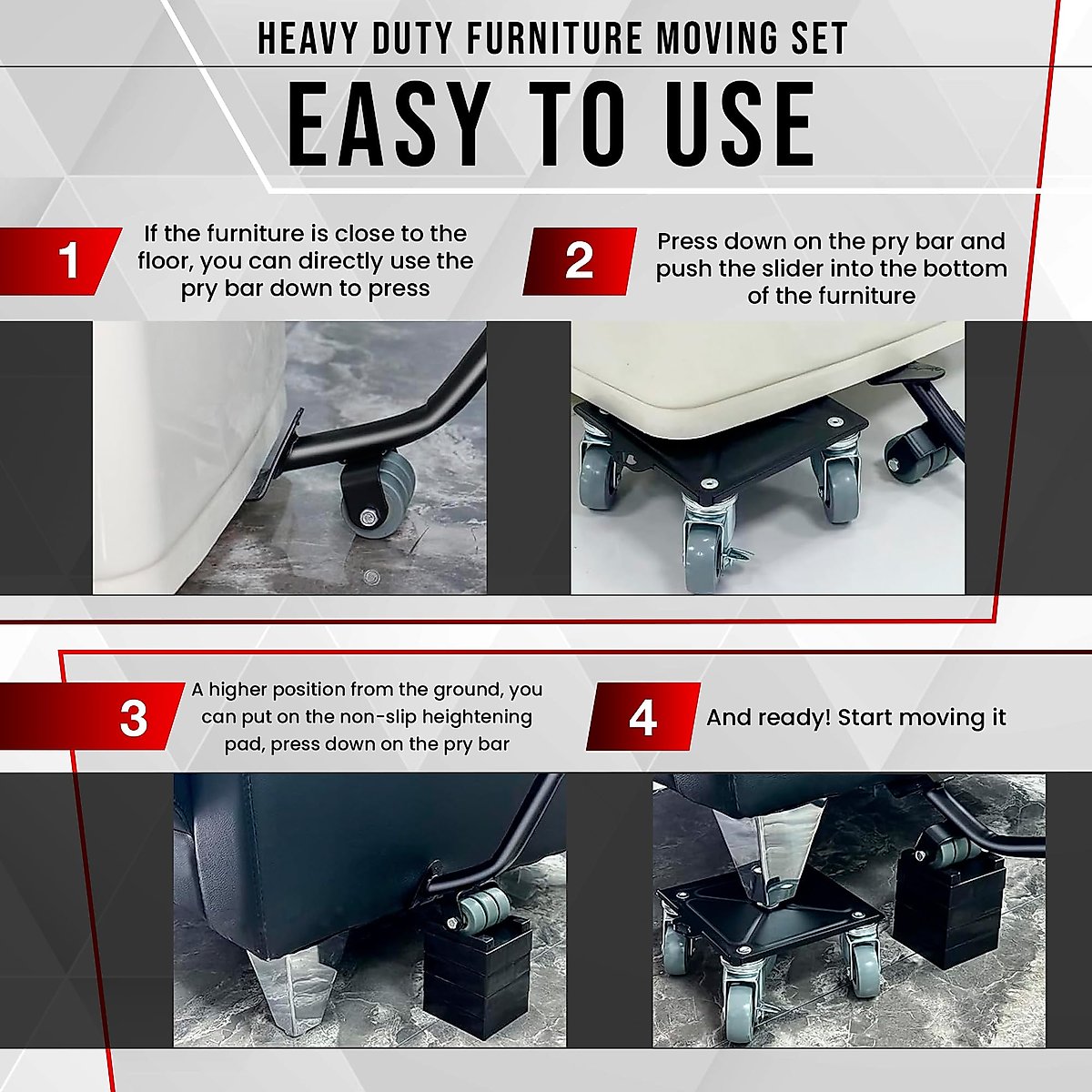 HEAVY DUTY FURNITURE MOVING SET

EASY TO USE

1

If the furniture is close to the floor, you can directly use the pry bar down to press

2

Press down on the pry bar and push the slider into the bottom of the furniture

3

A higher position from the ground, you can put on the non-slip heightening pad, press down on the pry bar

4

And ready! Start moving it